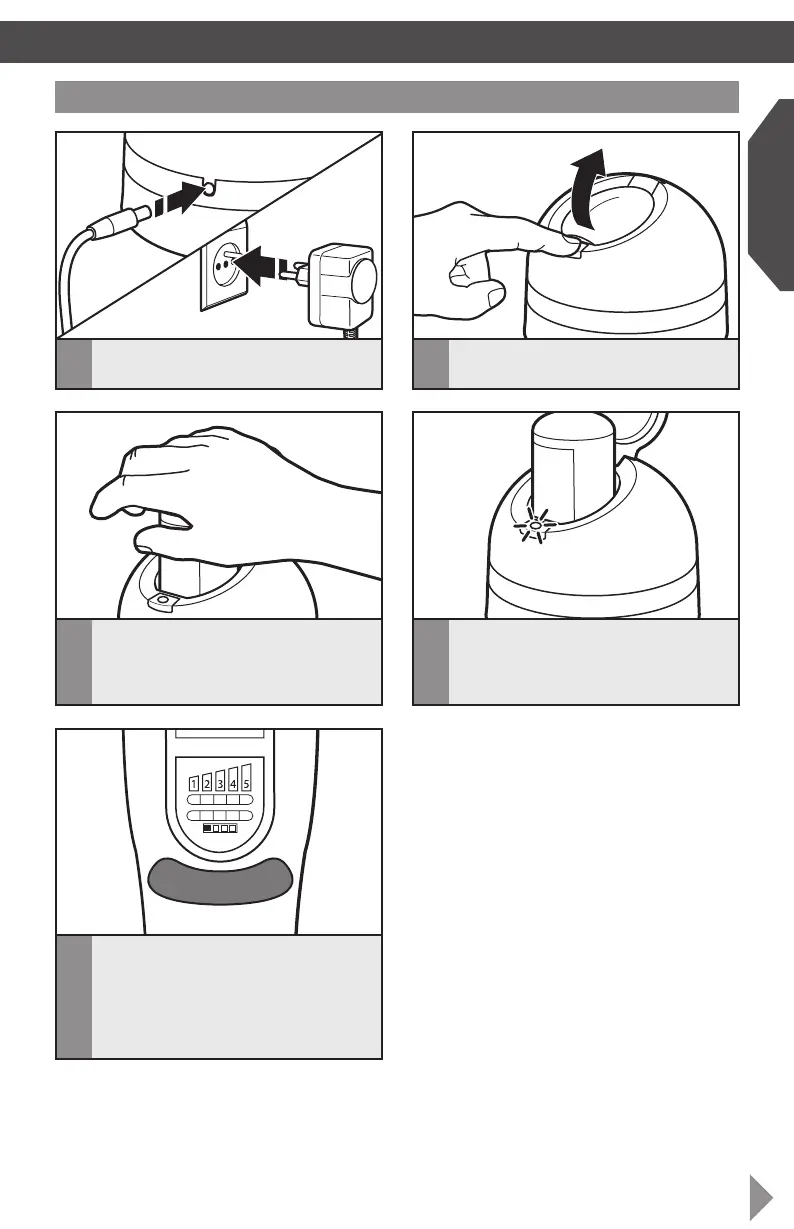 1
2
3
4
5