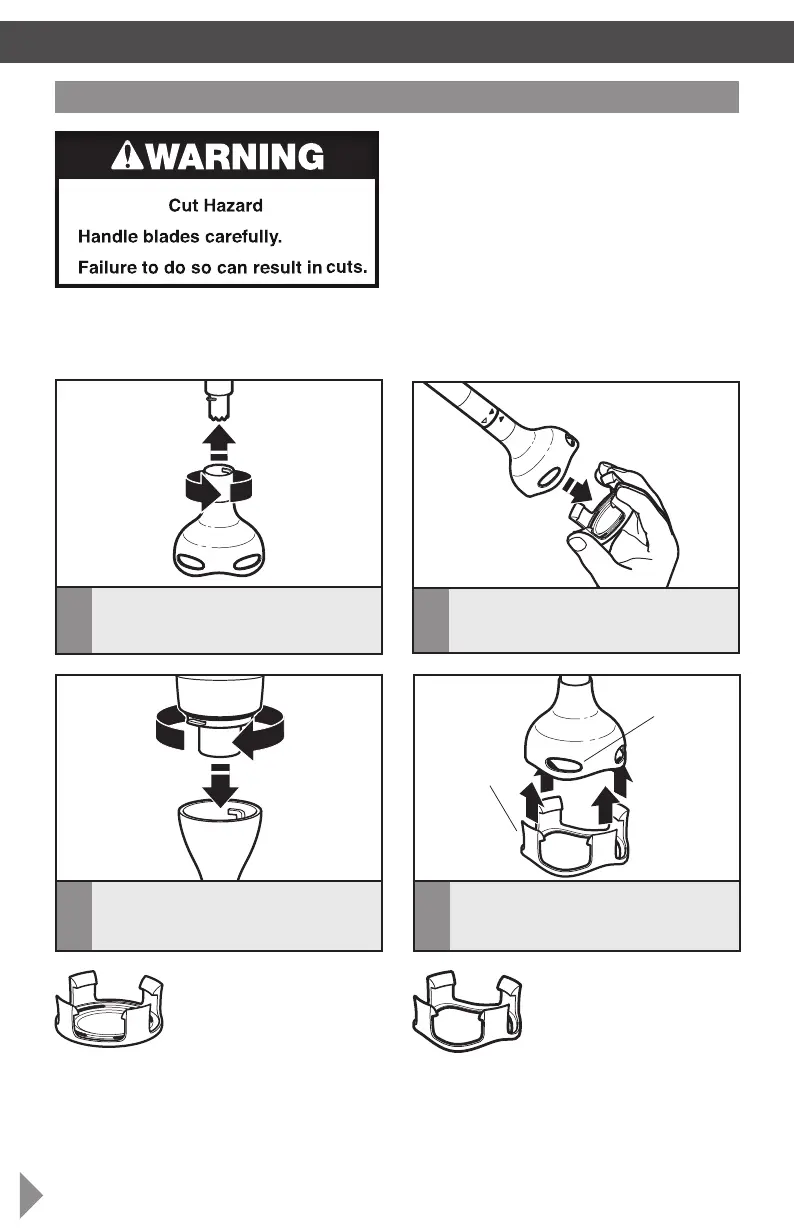 WARNING

Cut Hazard

Handle blades carefully.

Failure to do so can result in cuts.