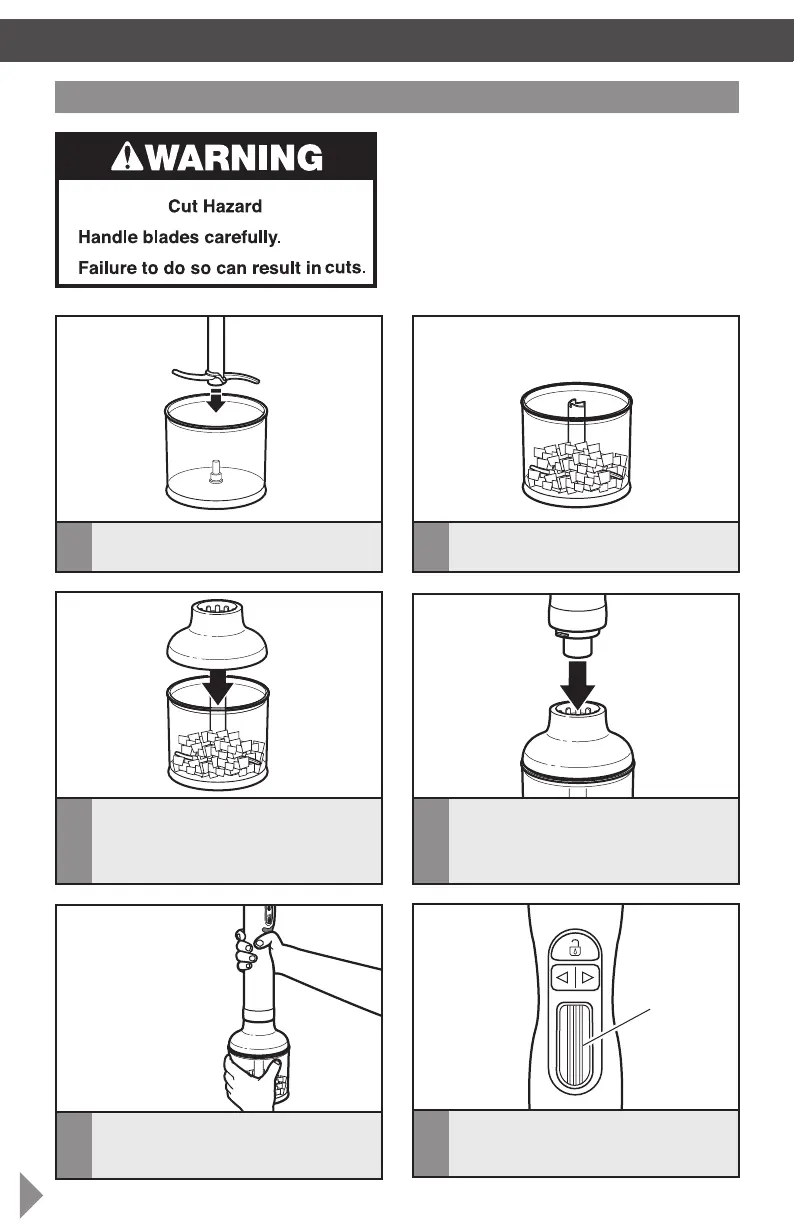 WARNING

Cut Hazard

Handle blades carefully.

Failure to do so can result in cuts.