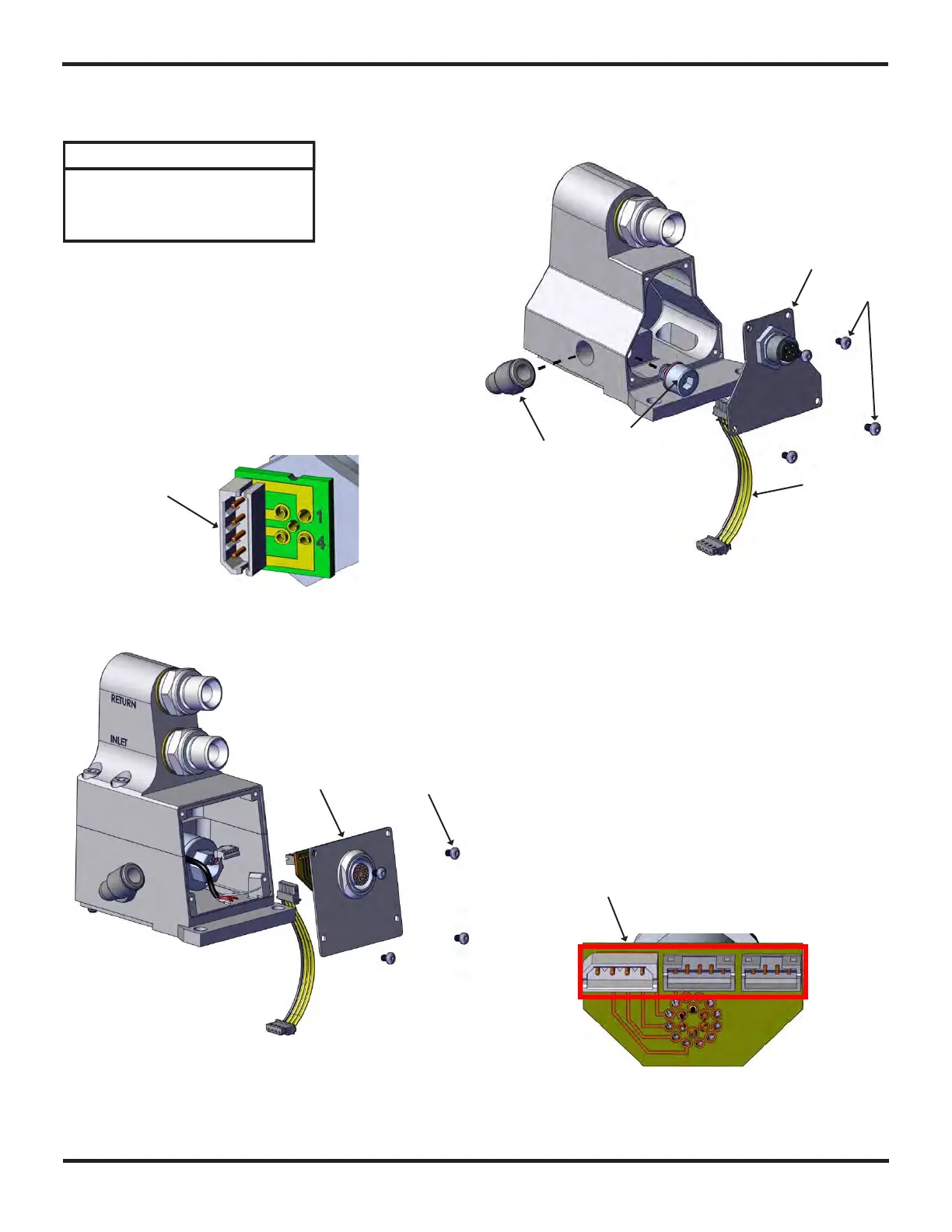 1

4

RETURN

INLET