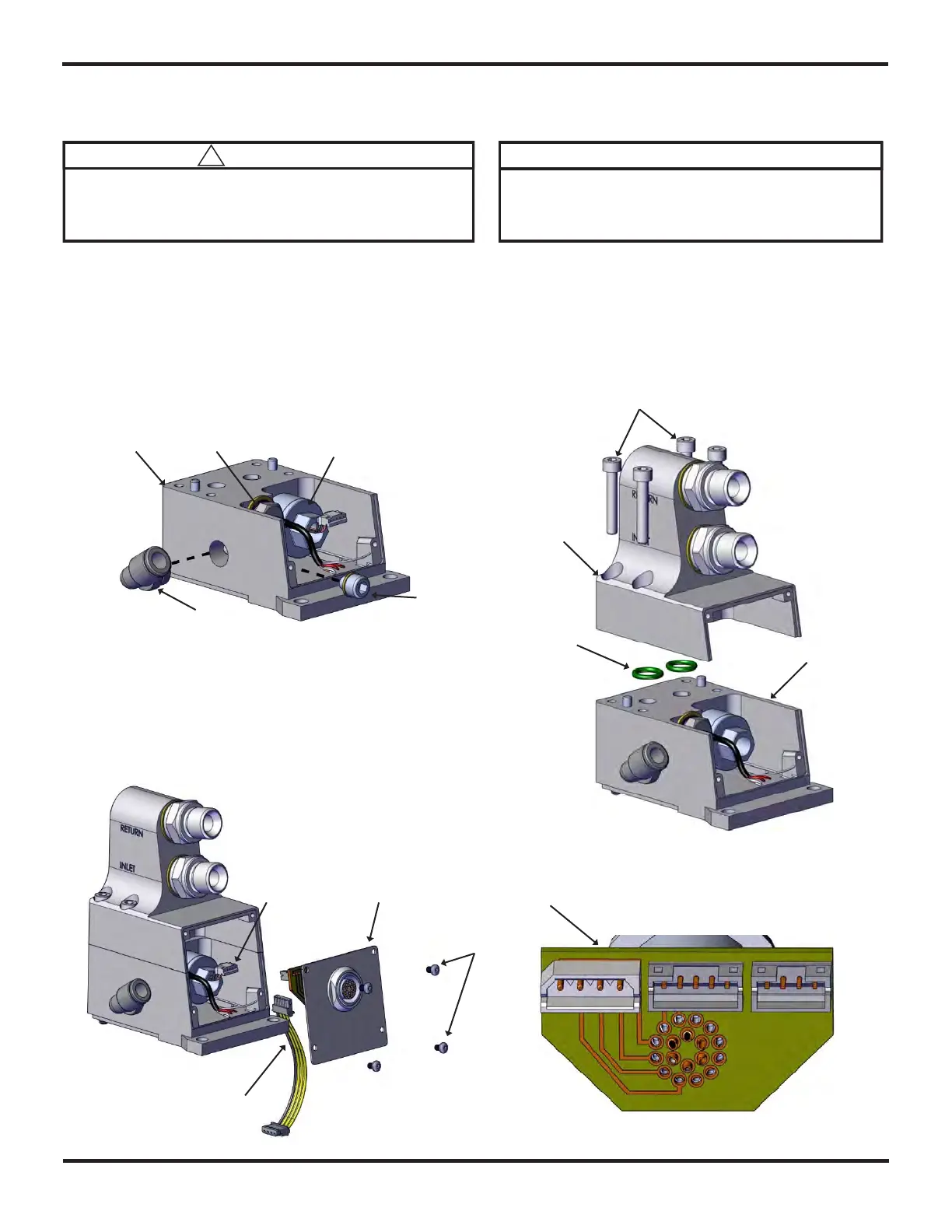 RETURN

INLET

RETURN

INLET