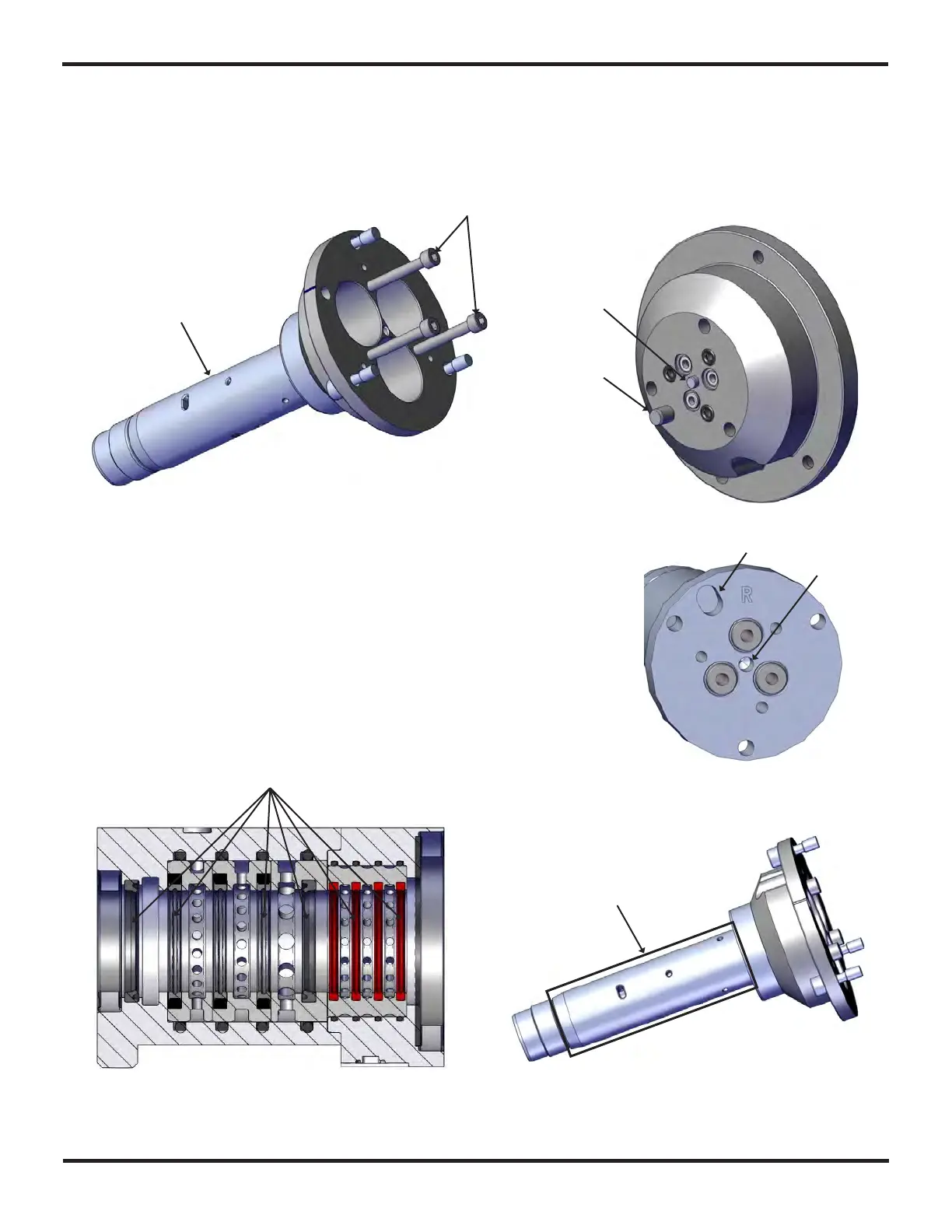 R