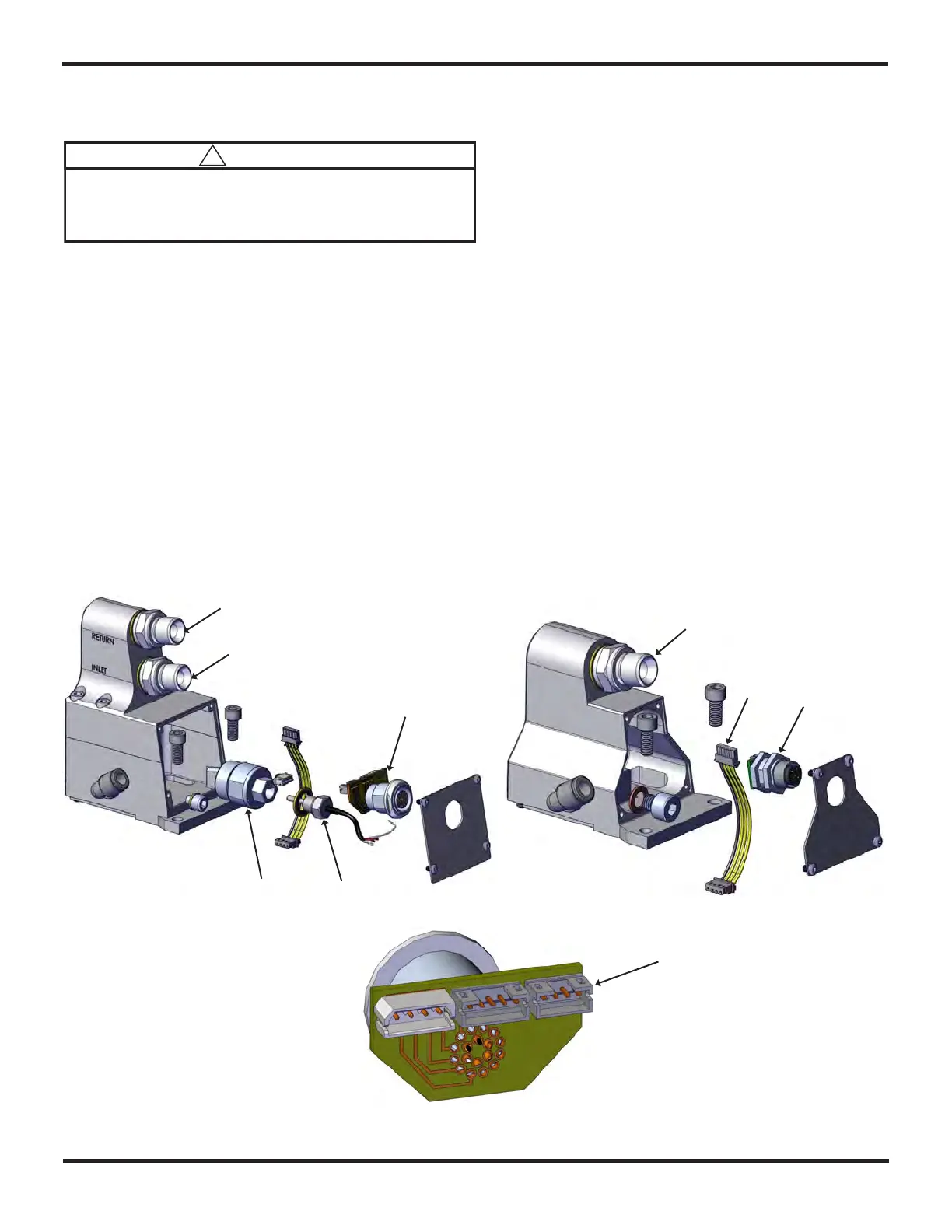 RETURN

INLET