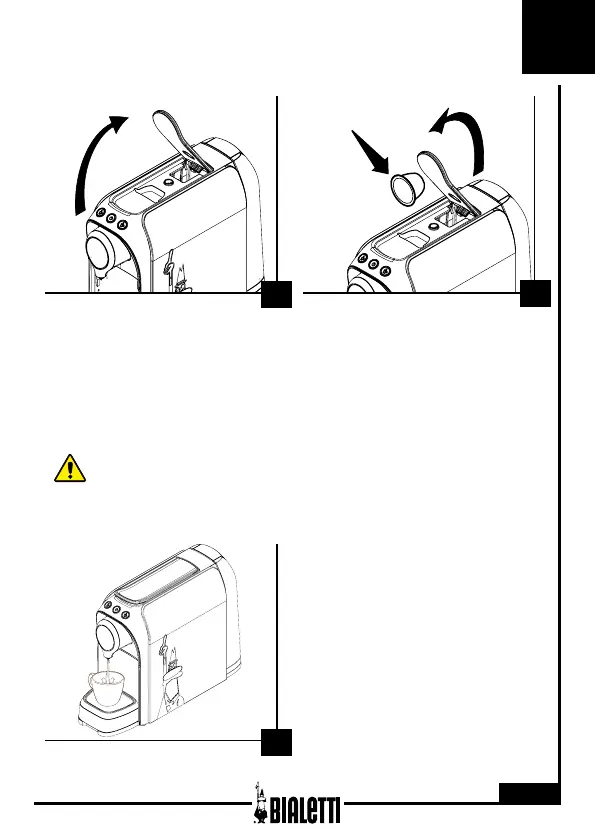 BIALETTI