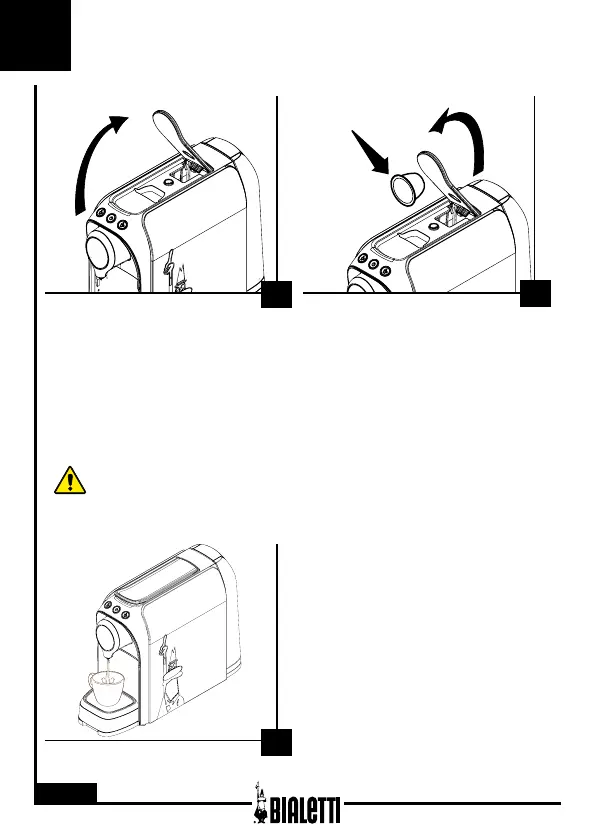 BIALETTI