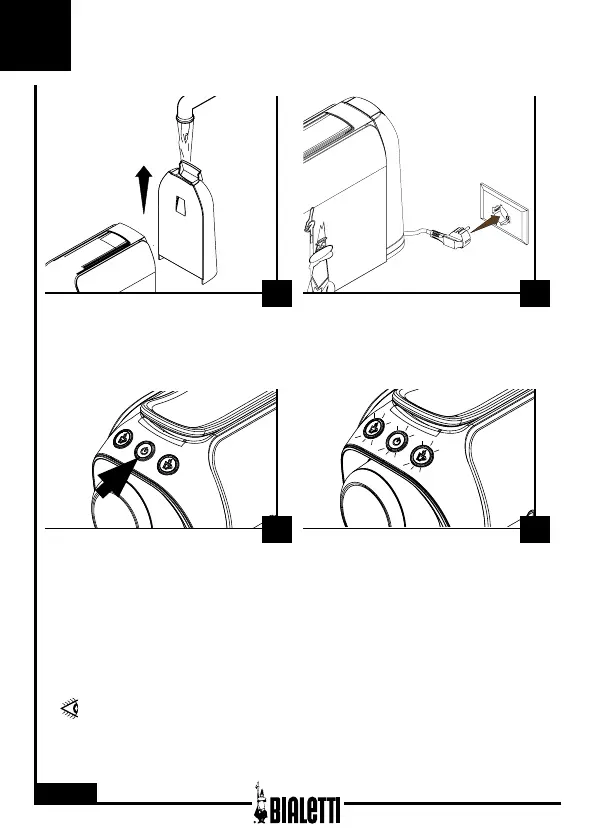 BIALETTI