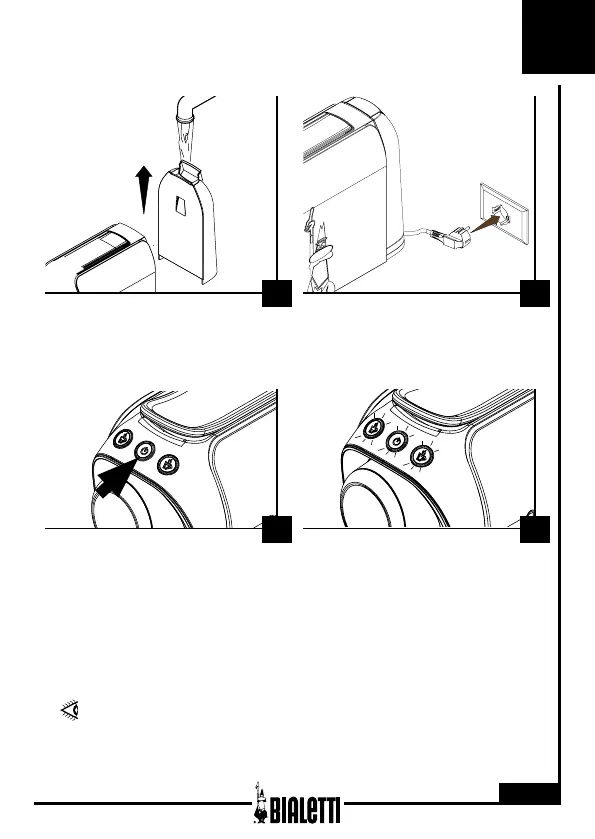 BIALETTI