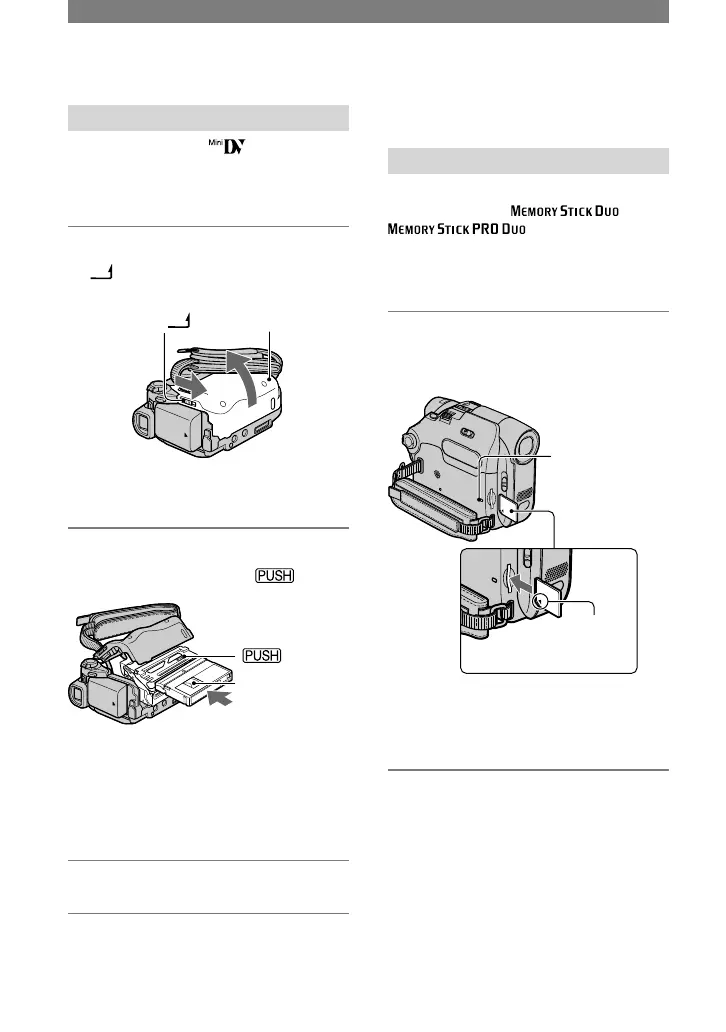 Mini DV

MEMORY STICK DUO
MEMORY STICK PRO DUO

PUSH

PUSH