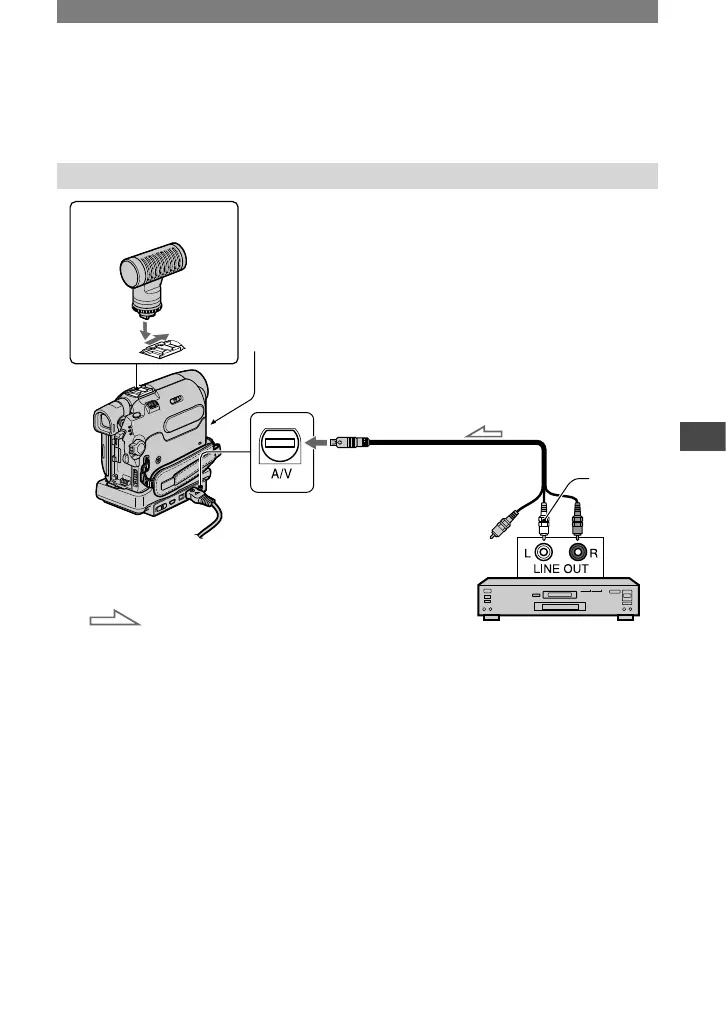 A/V

L R
LINE OUT