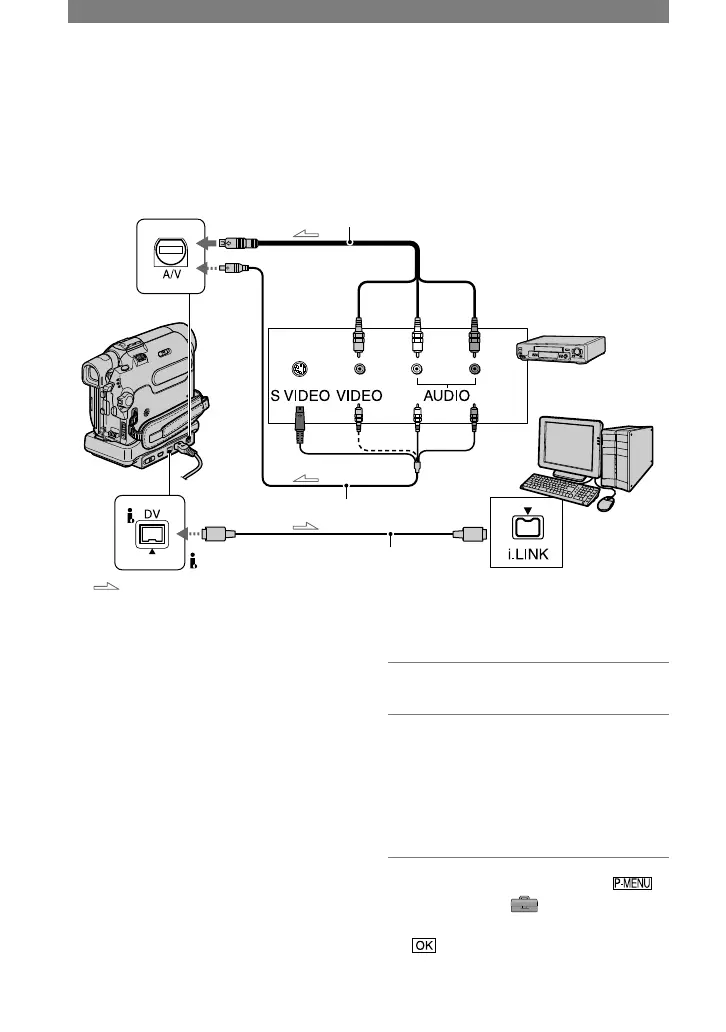 A/V

S VIDEO VIDEO AUDIO

DV

i.LINK

P-MENU

OK