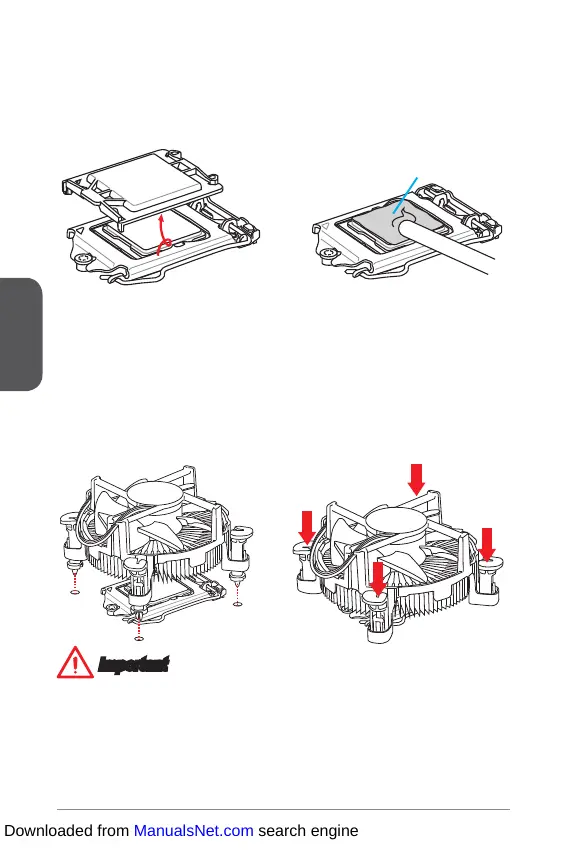 Important

Downloaded from ManualsNet.com search engine