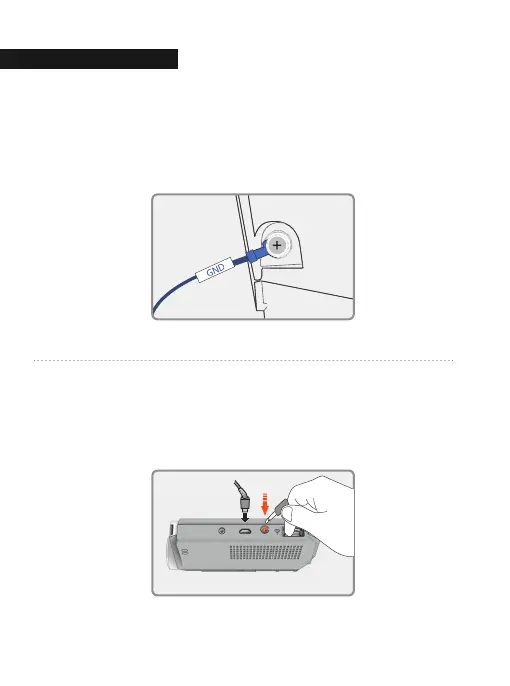 GND