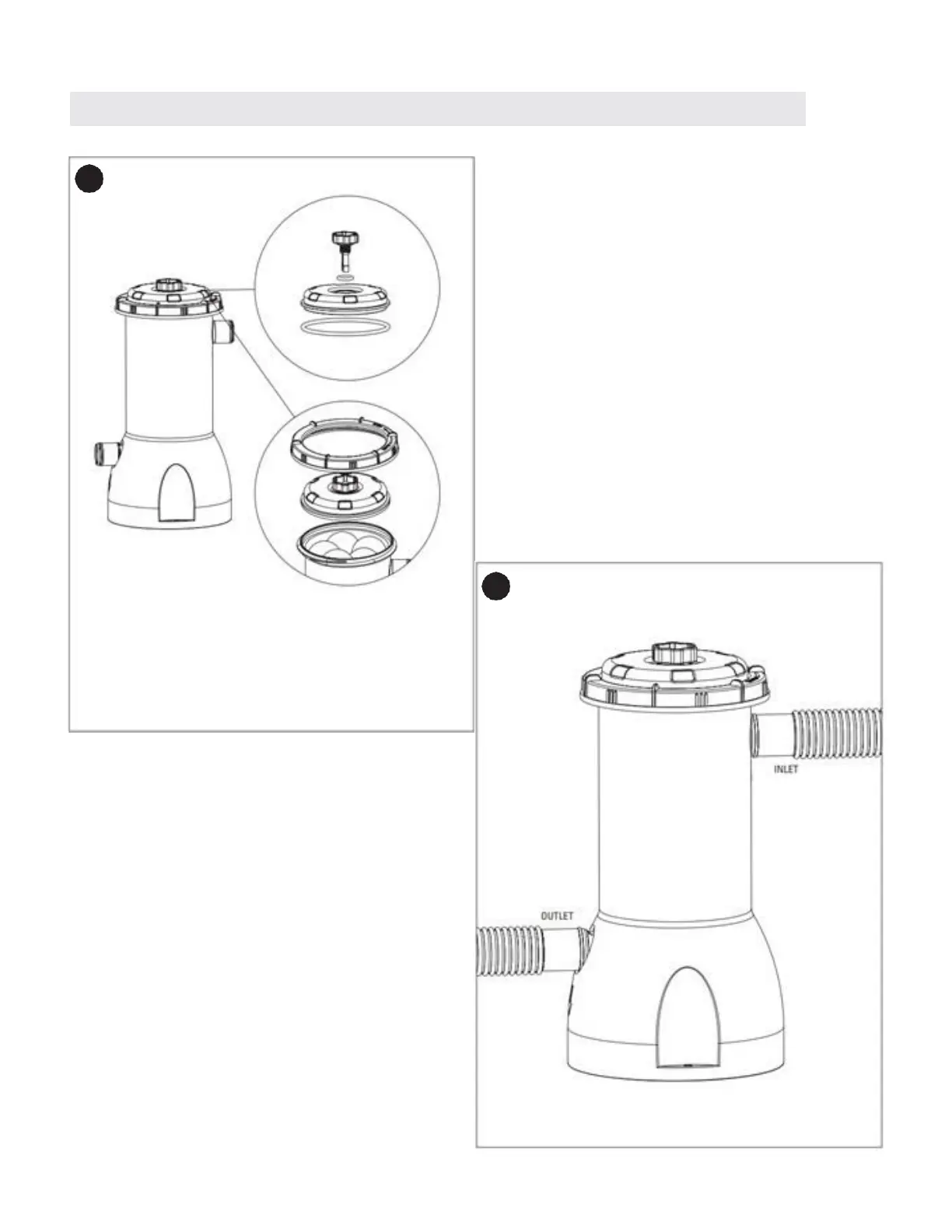 INLET

OUTLET