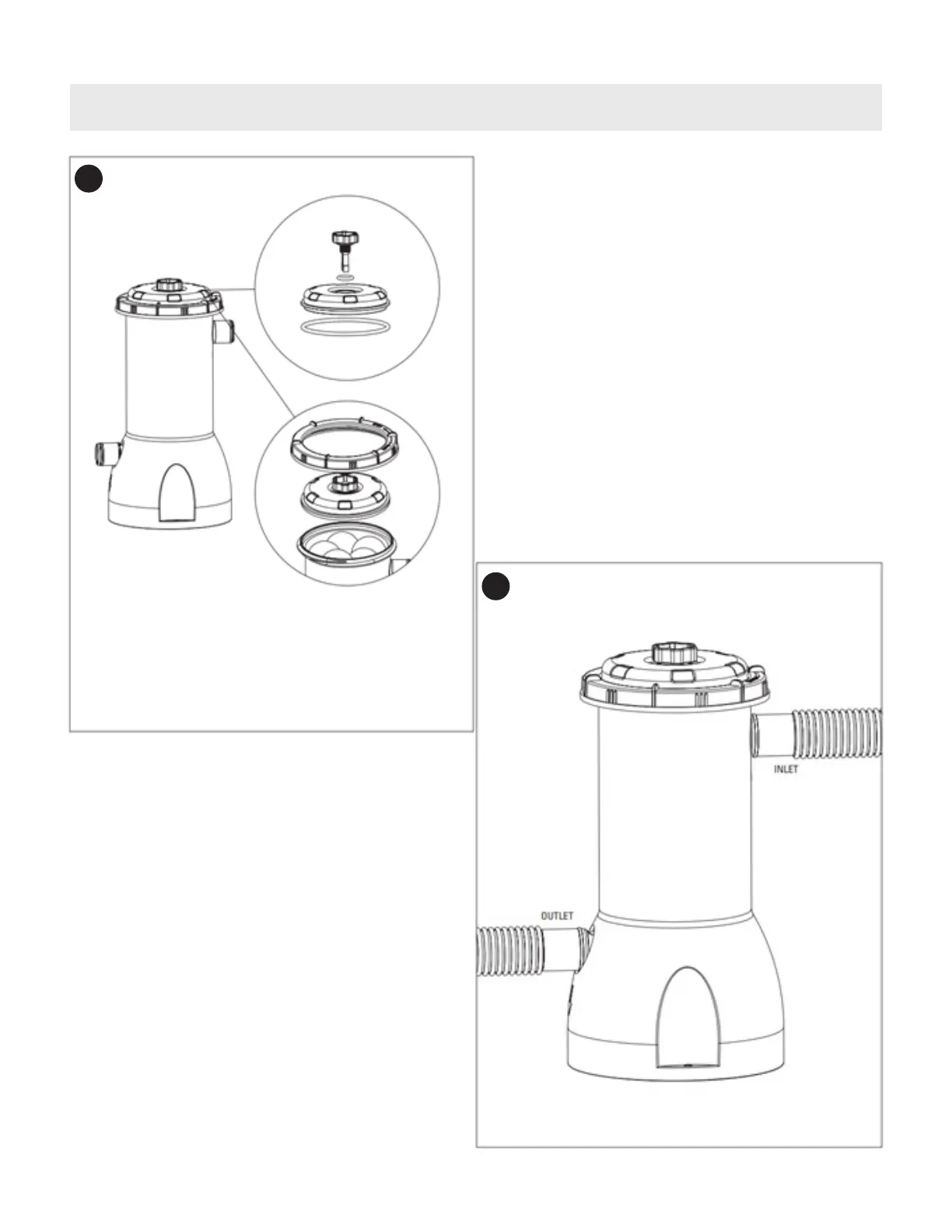 INLET

OUTLET