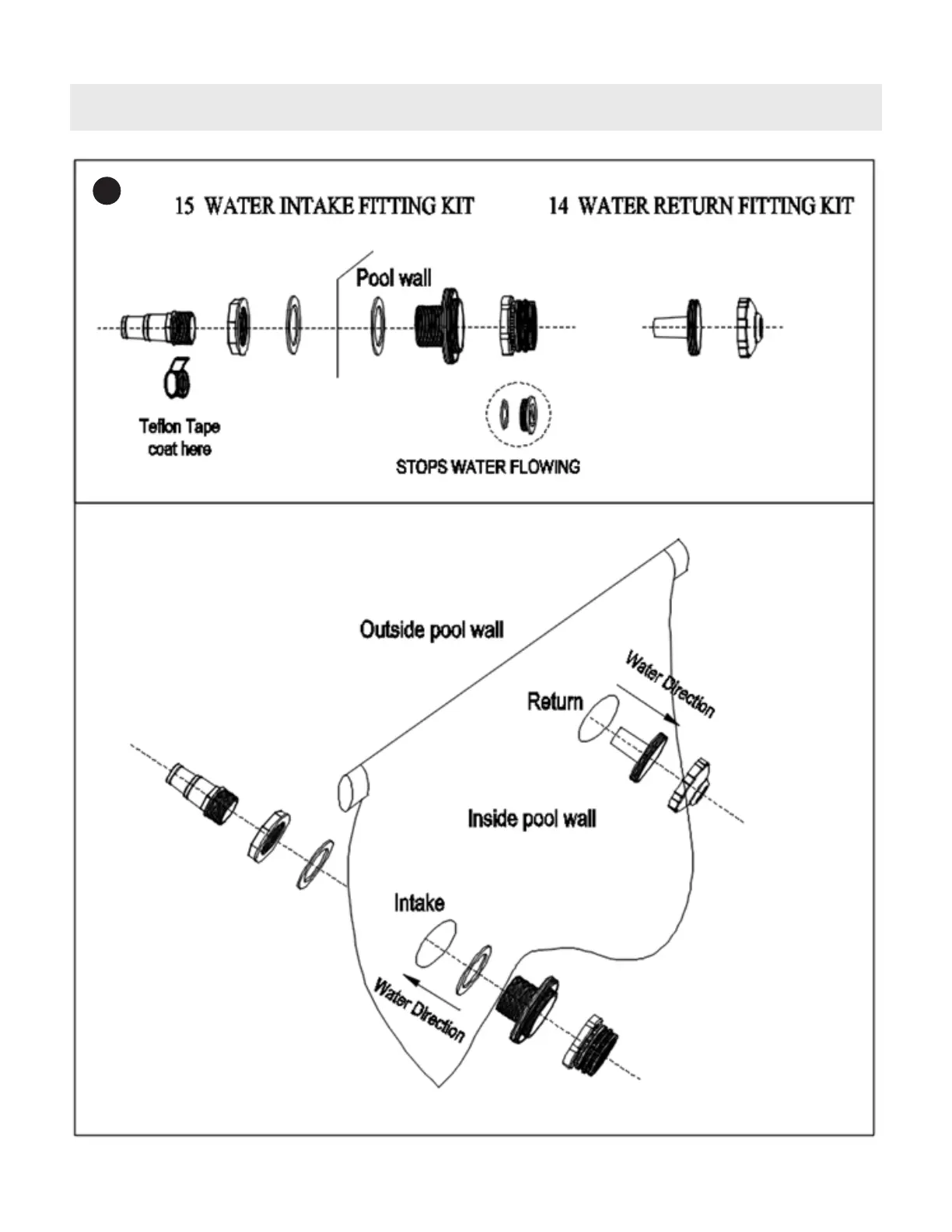 15 WATER INTAKE FITTING KIT

14 WATER RETURN FITTING KIT

Pool wall

Teflon Tape coat here

STOPS WATER FLOWING

Outside pool wall

Water Direction

Return

Inside pool wall

Intake

Water Direction