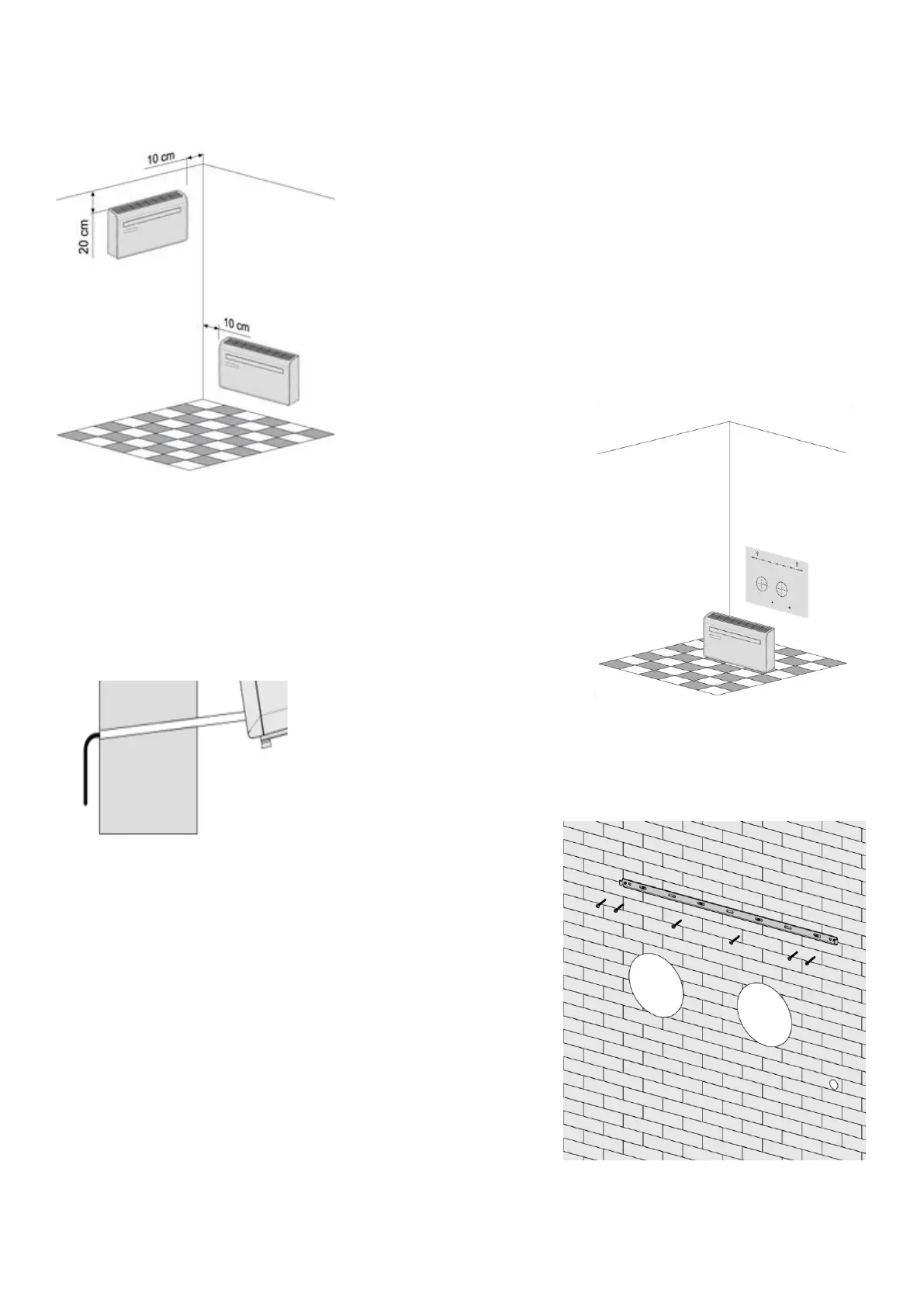 10 cm

20 cm

10 cm