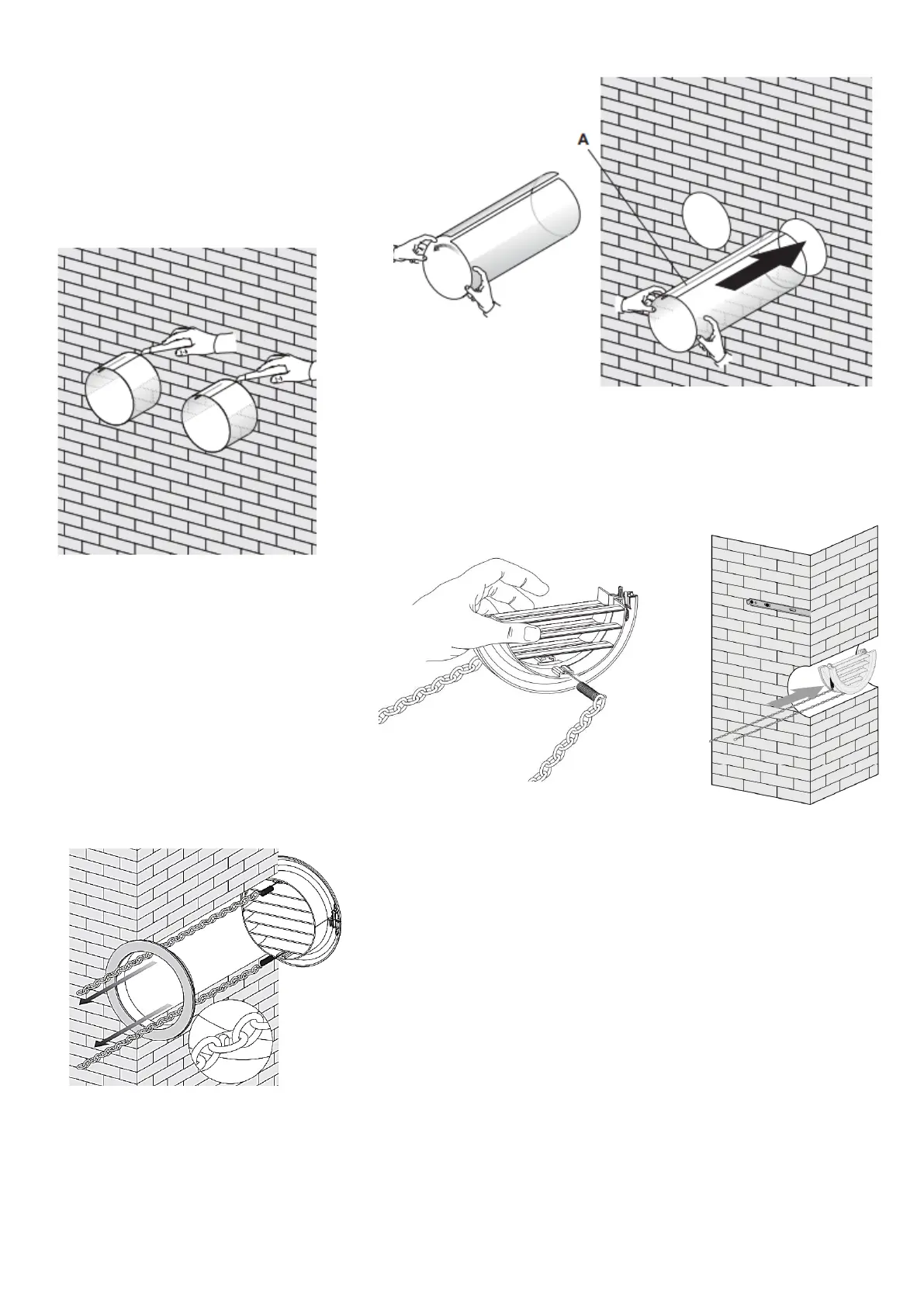 A