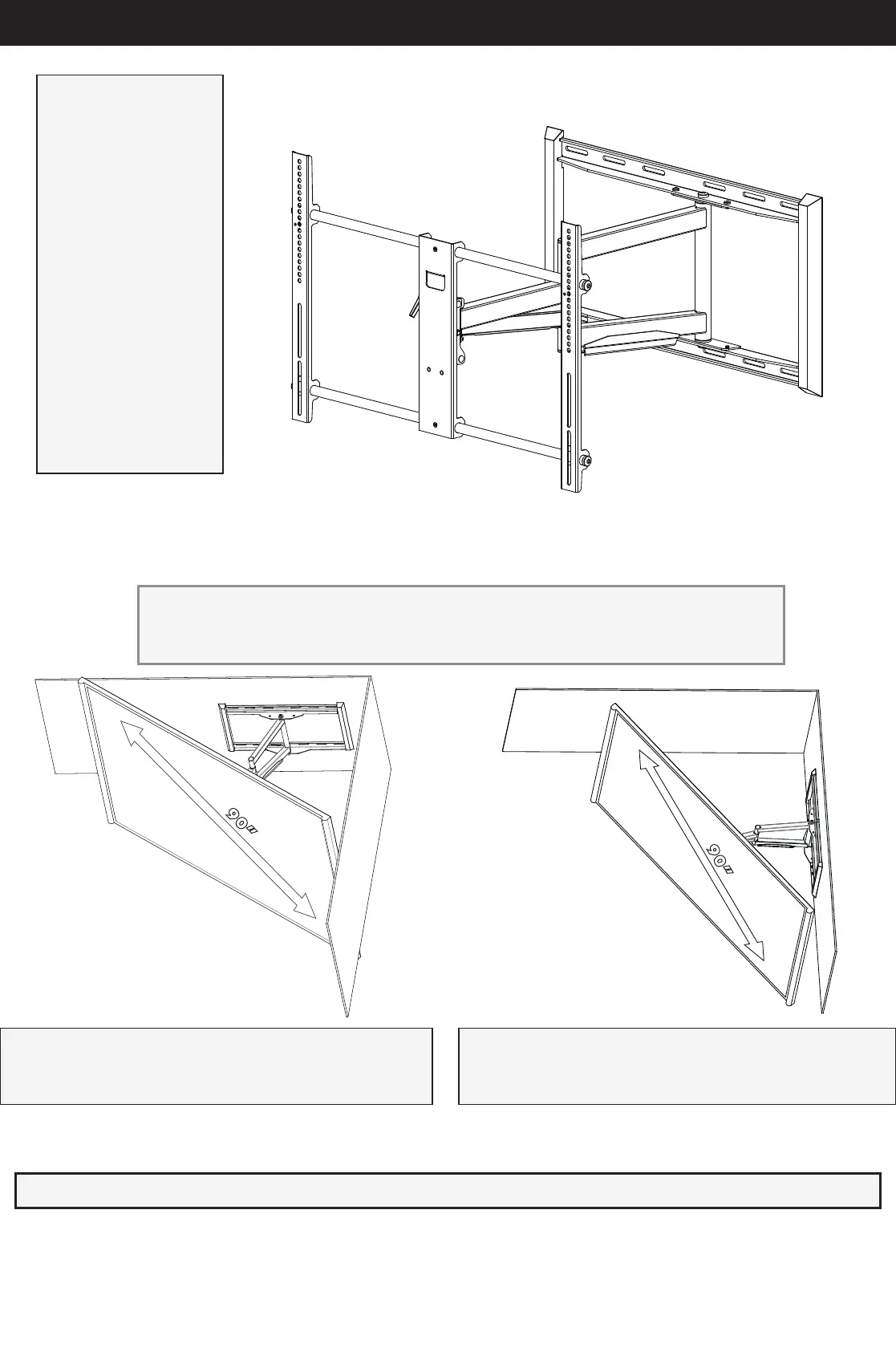 90"

90"