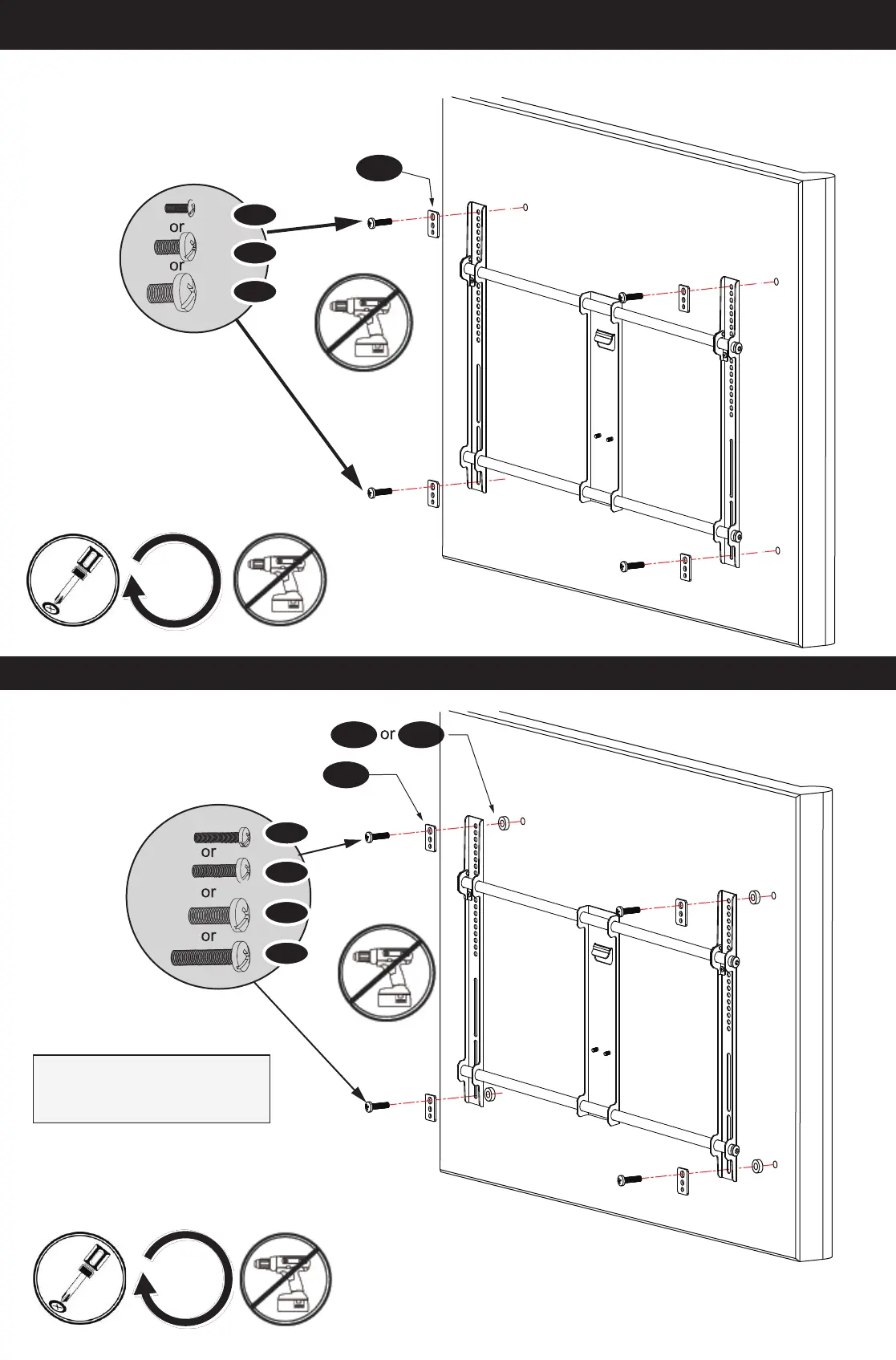 or
or

or

or
or
or