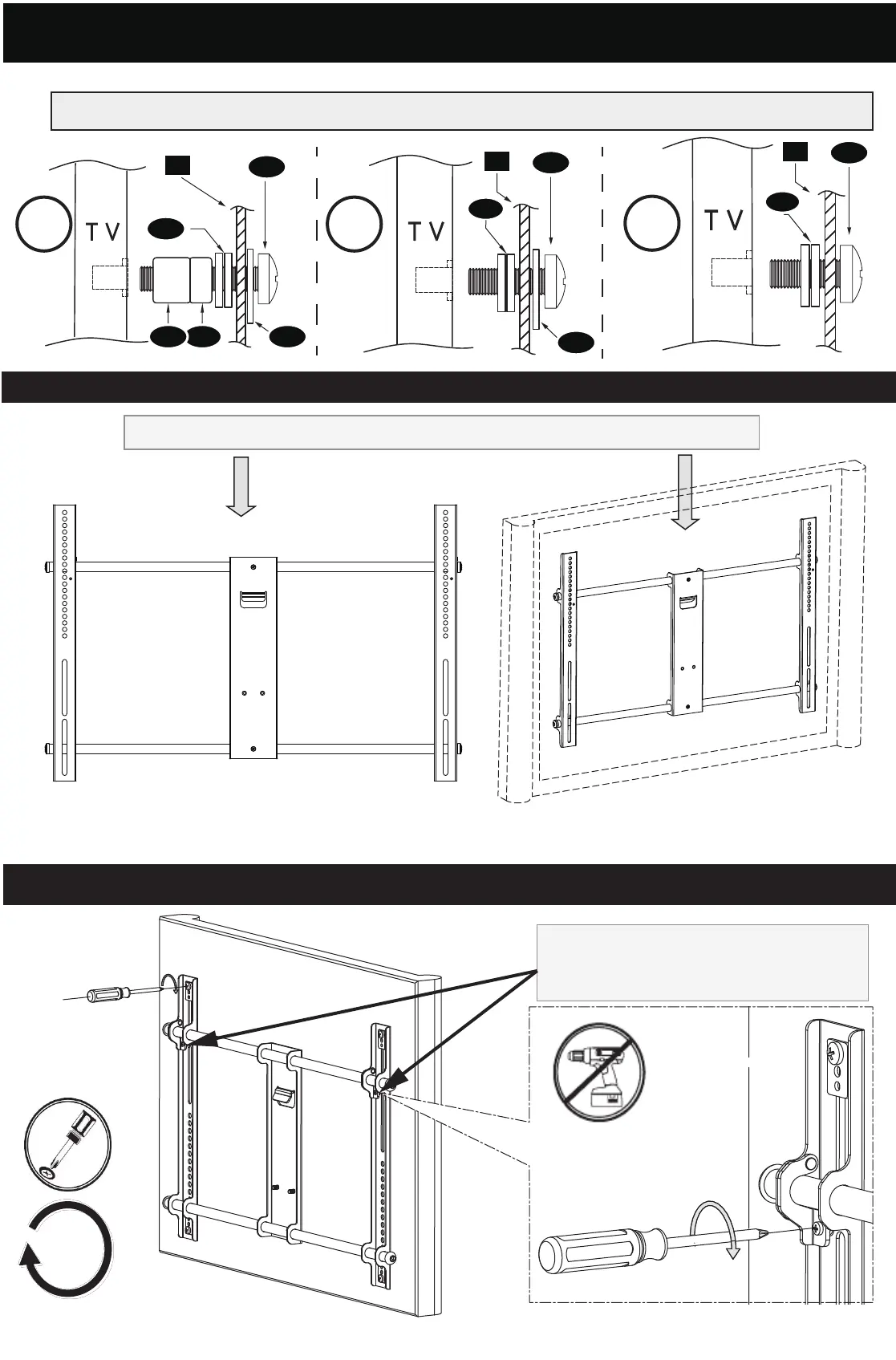 TV

TV

TV