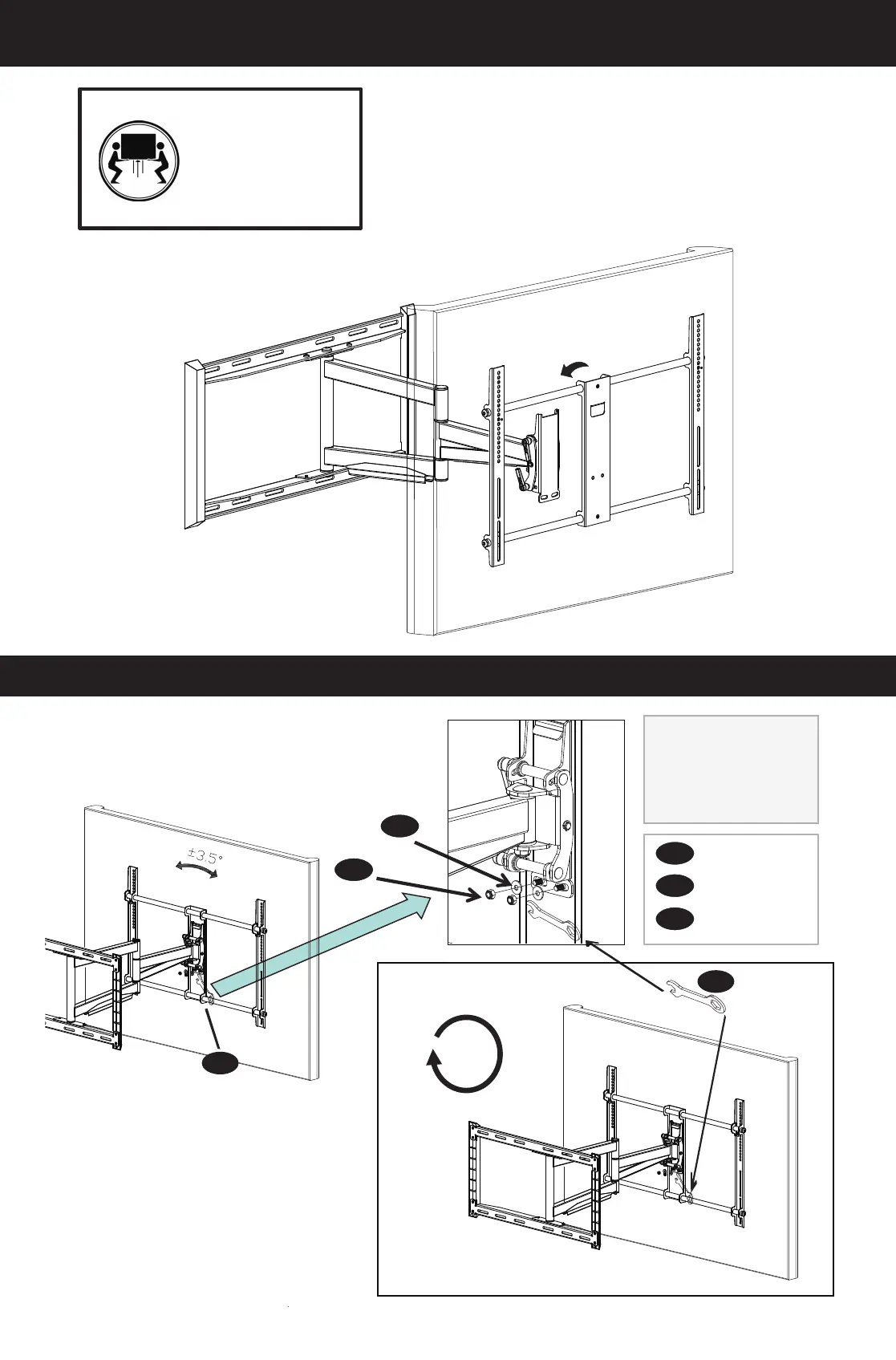 ±3.5°