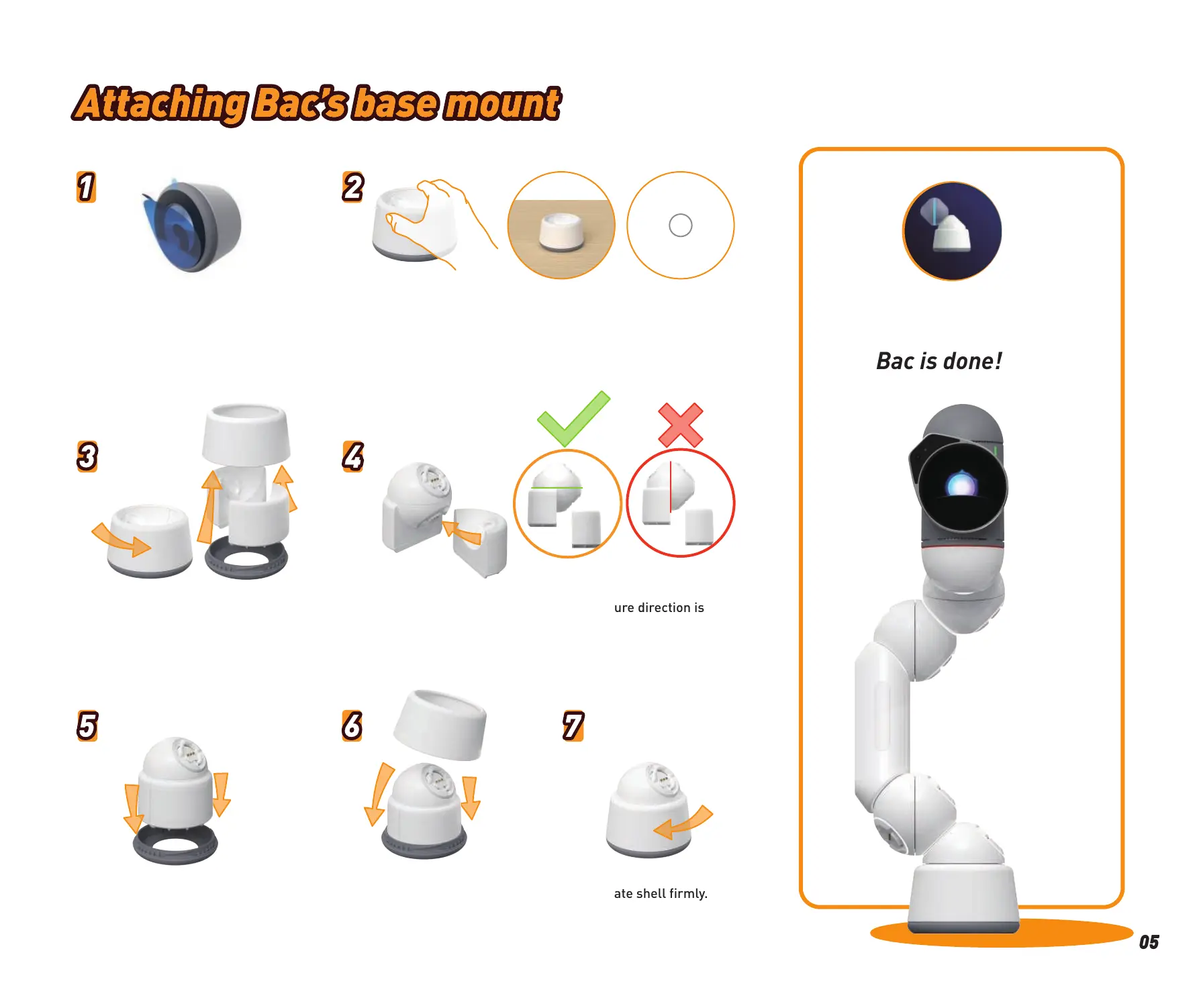 Attaching Bac's base mount

1

2

3

4

ure direction is

5

6

7

ate shell firmly.

Bac is done!

05