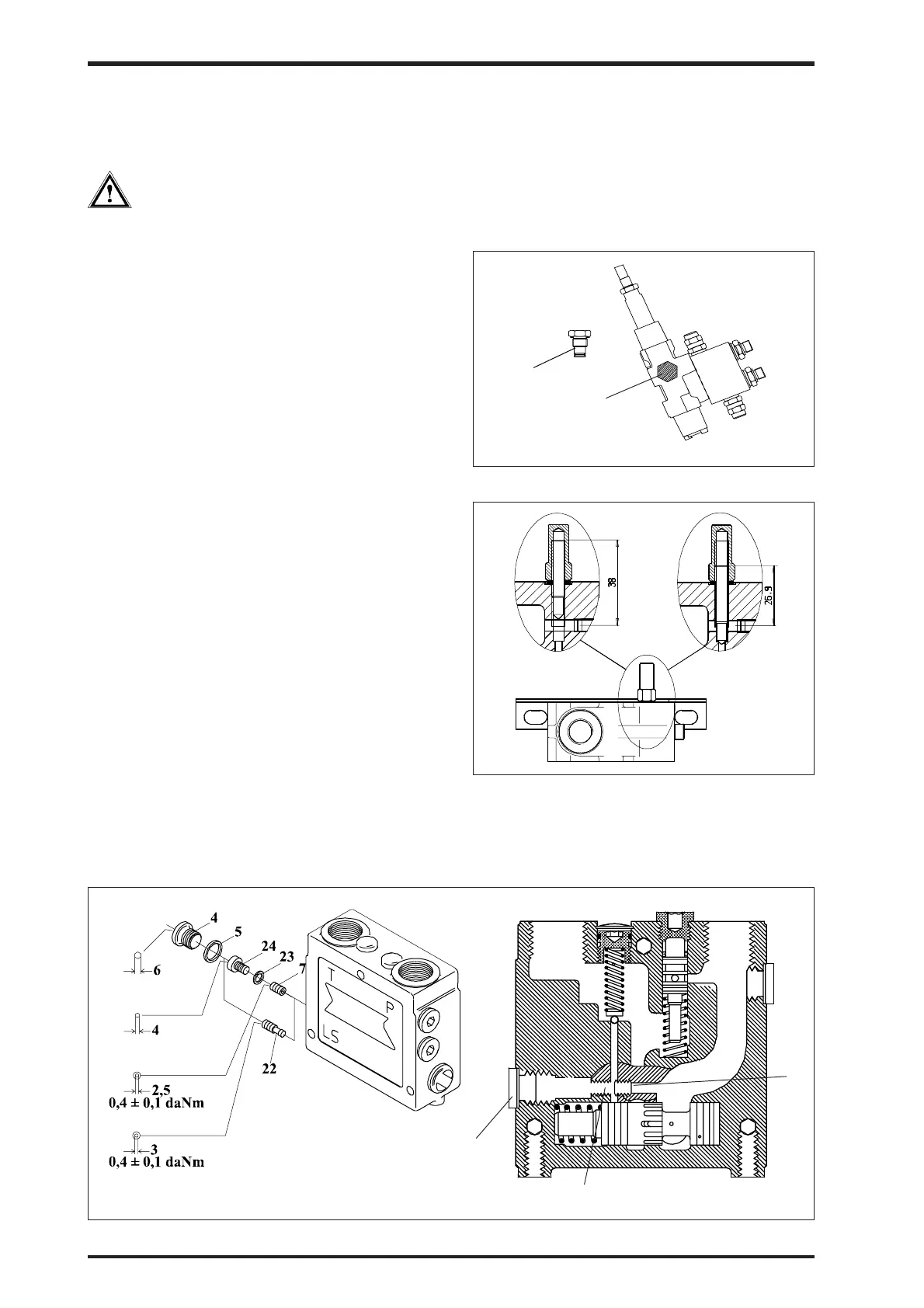 38

26,9

4

5

24

23

7

6

4

22

2,5

0,4 ± 0,1 daNm

3

0,4 ± 0,1 daNm

T

P

LS