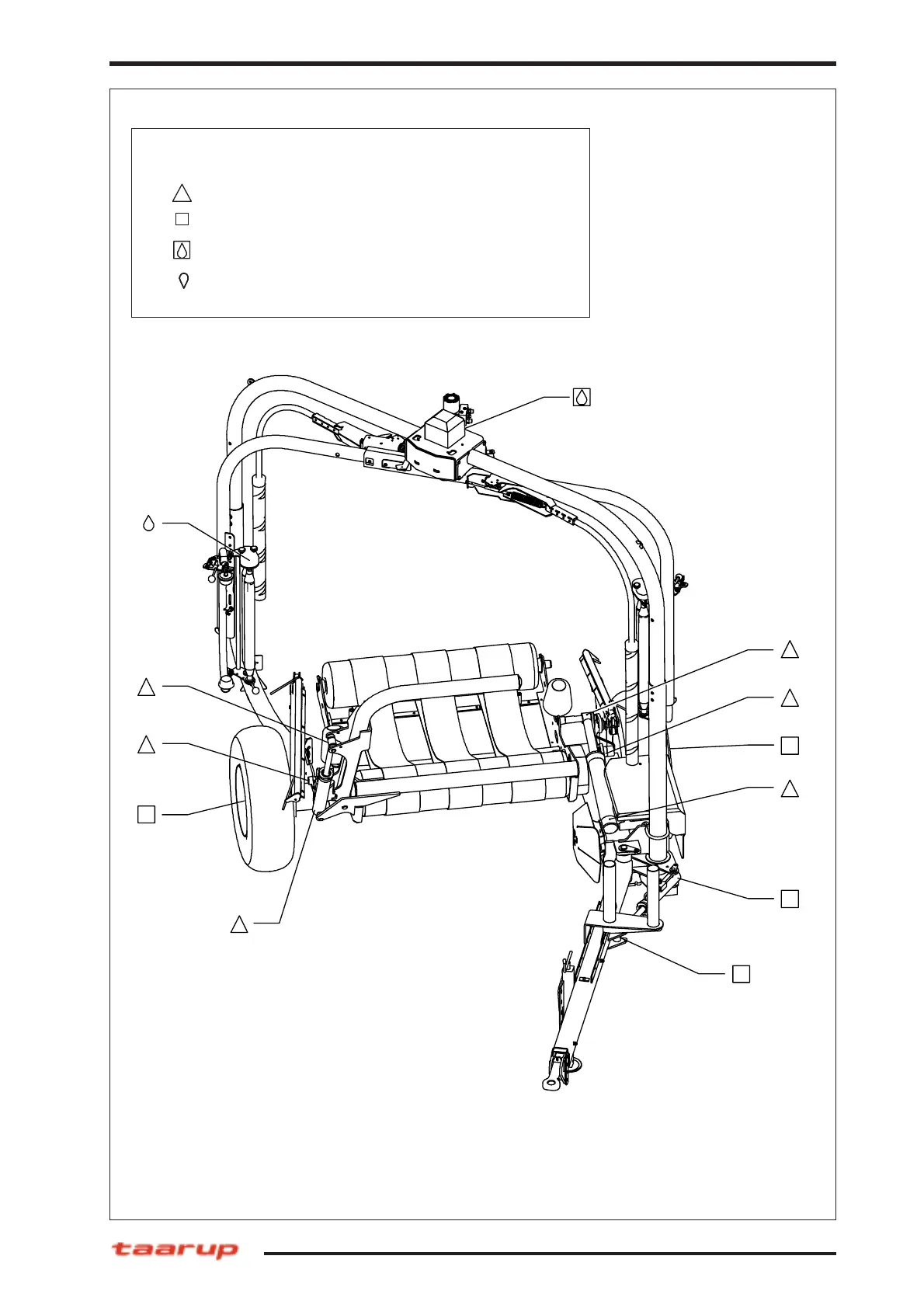 taarup