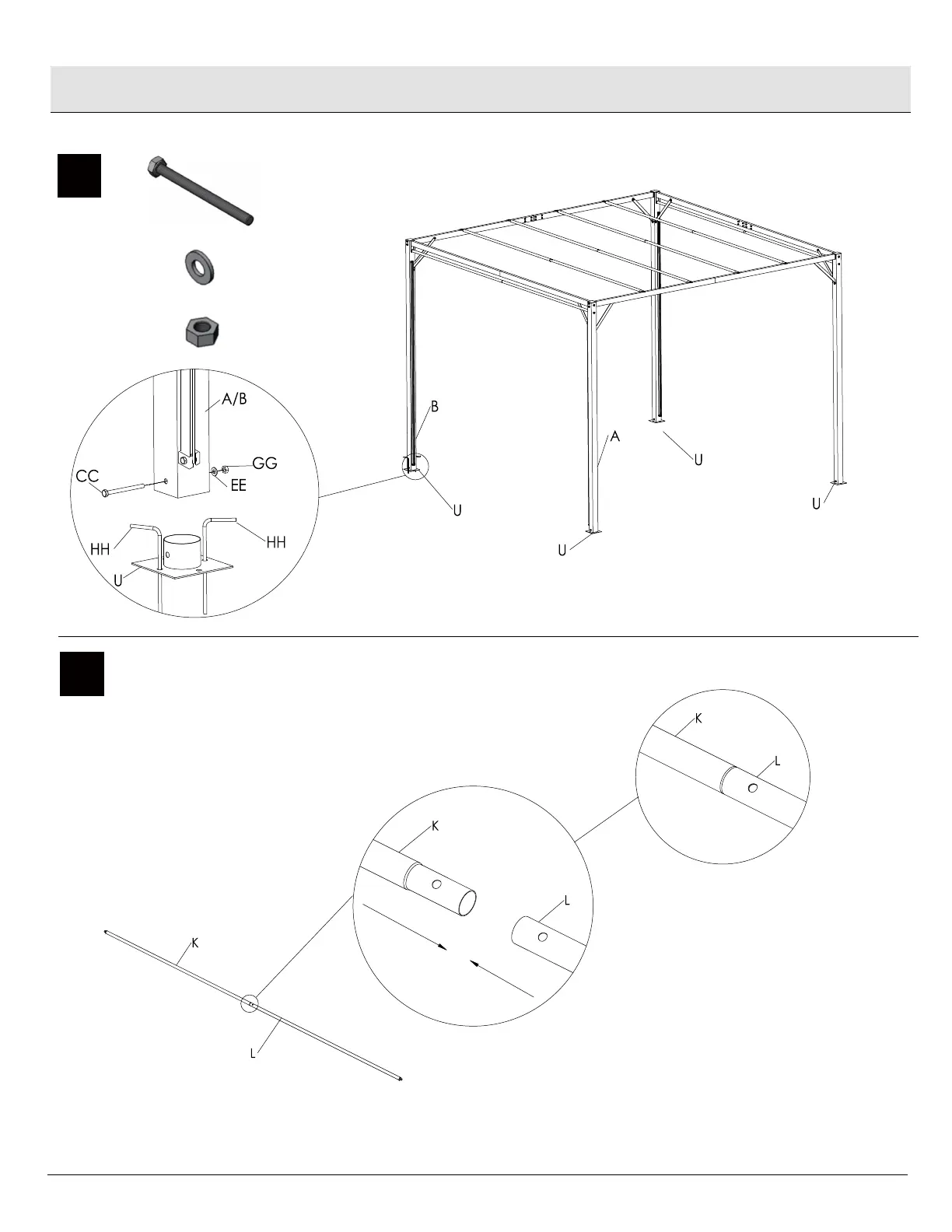 A/B

CC

GG

EE

HH

HH

U

B

A

U

U

U

U

K

L

K

L

K

L