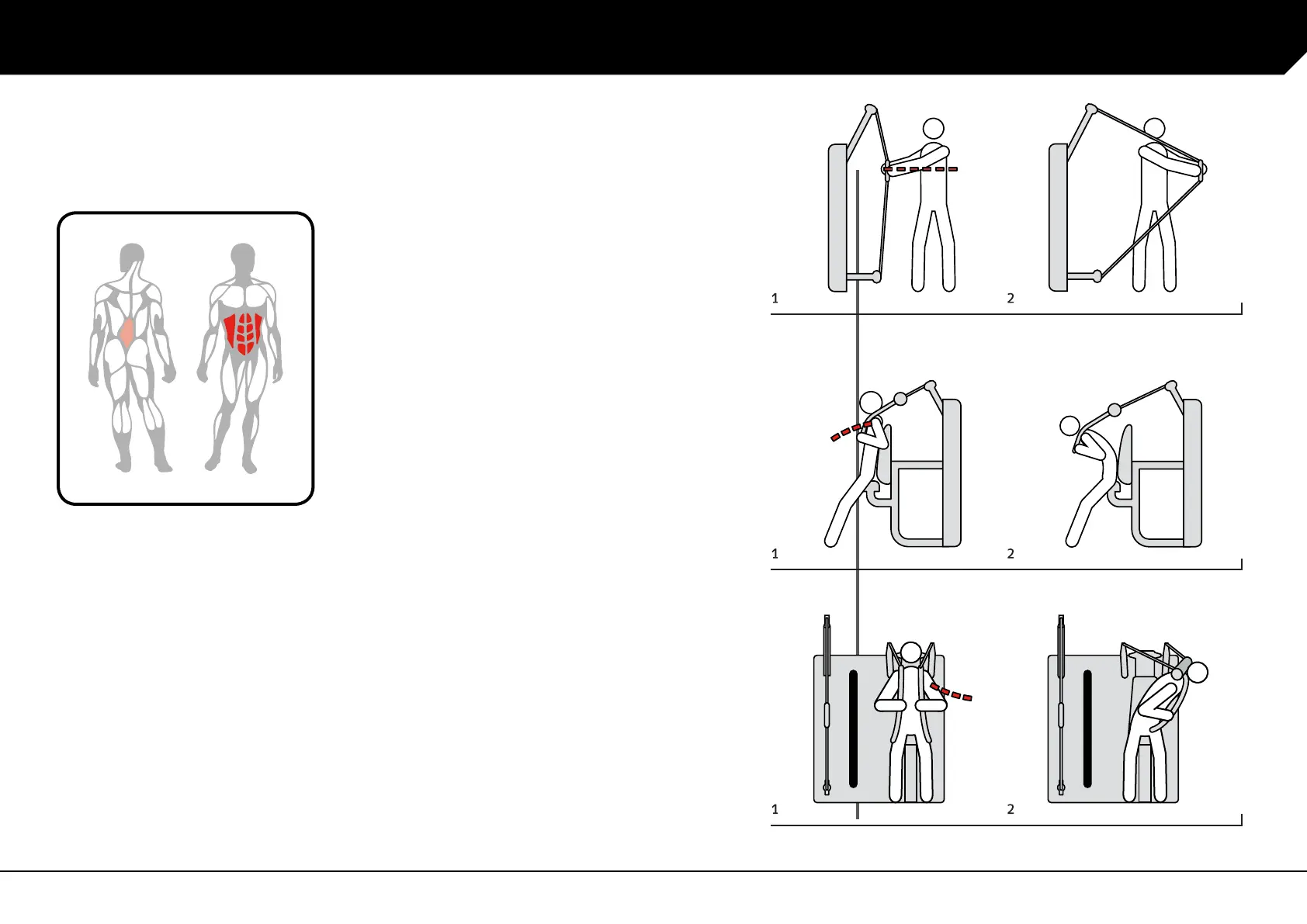 1

2

1

2

1

2