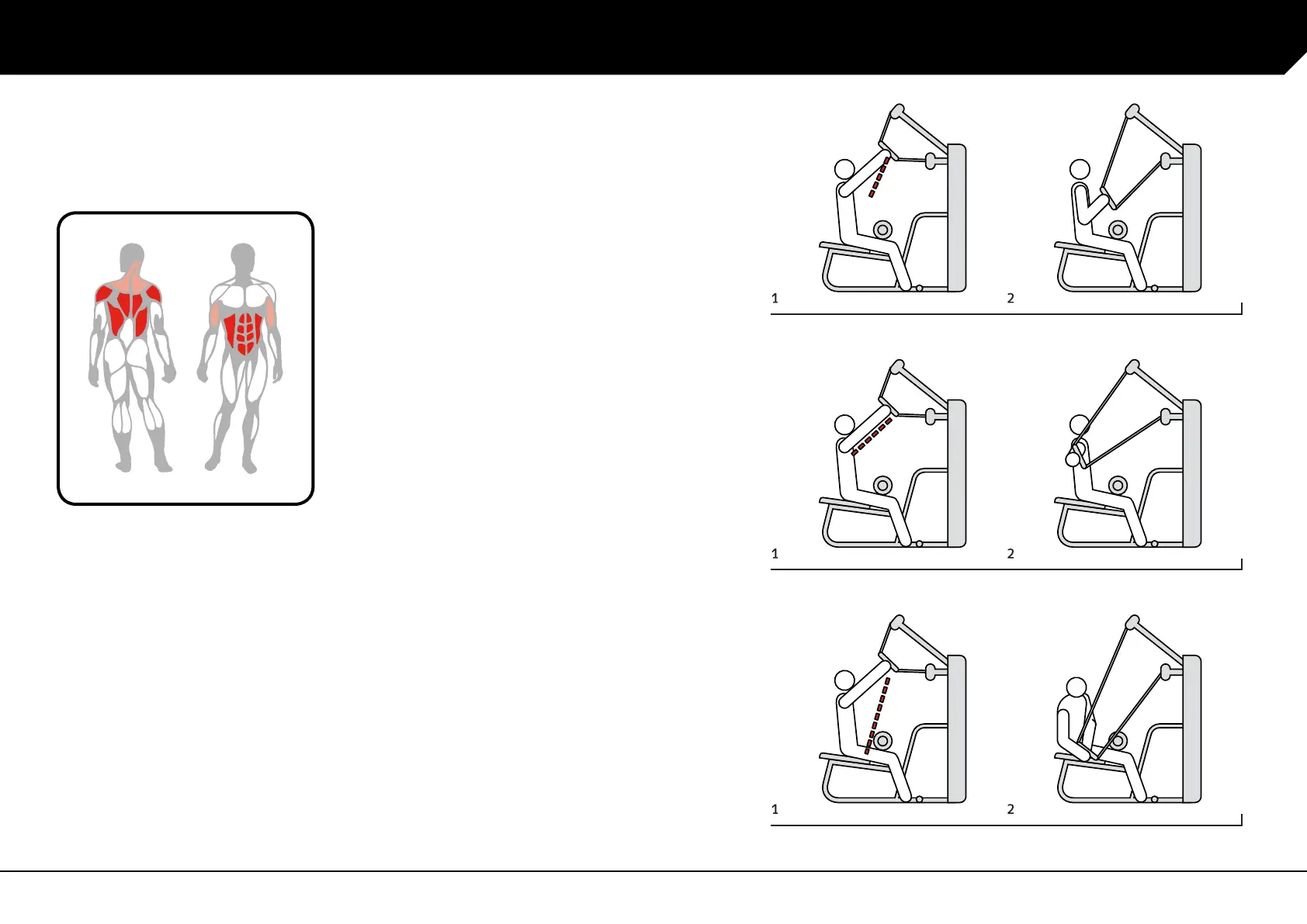 1

2

1

2

1

2