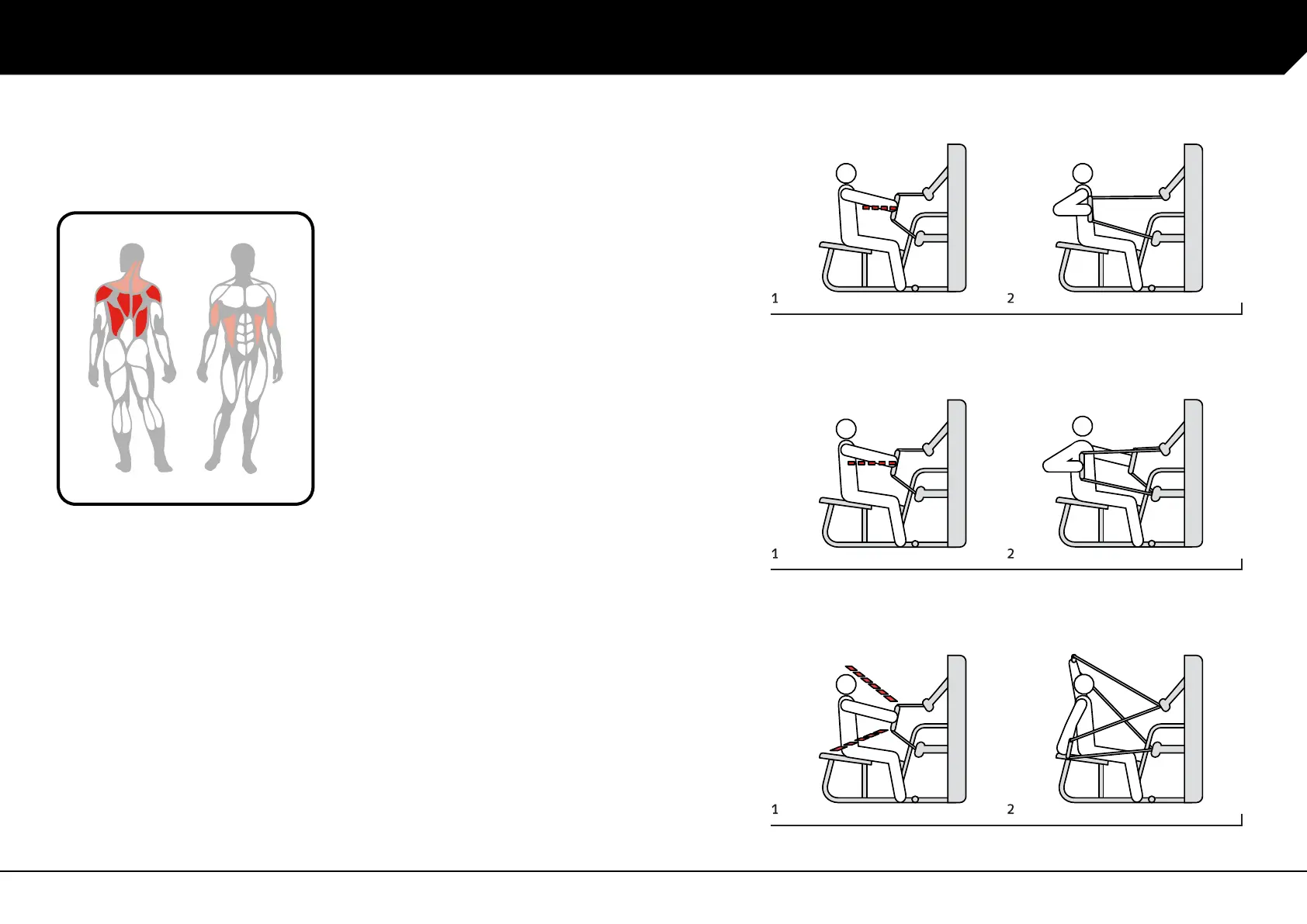 1
2

1
2

1
2