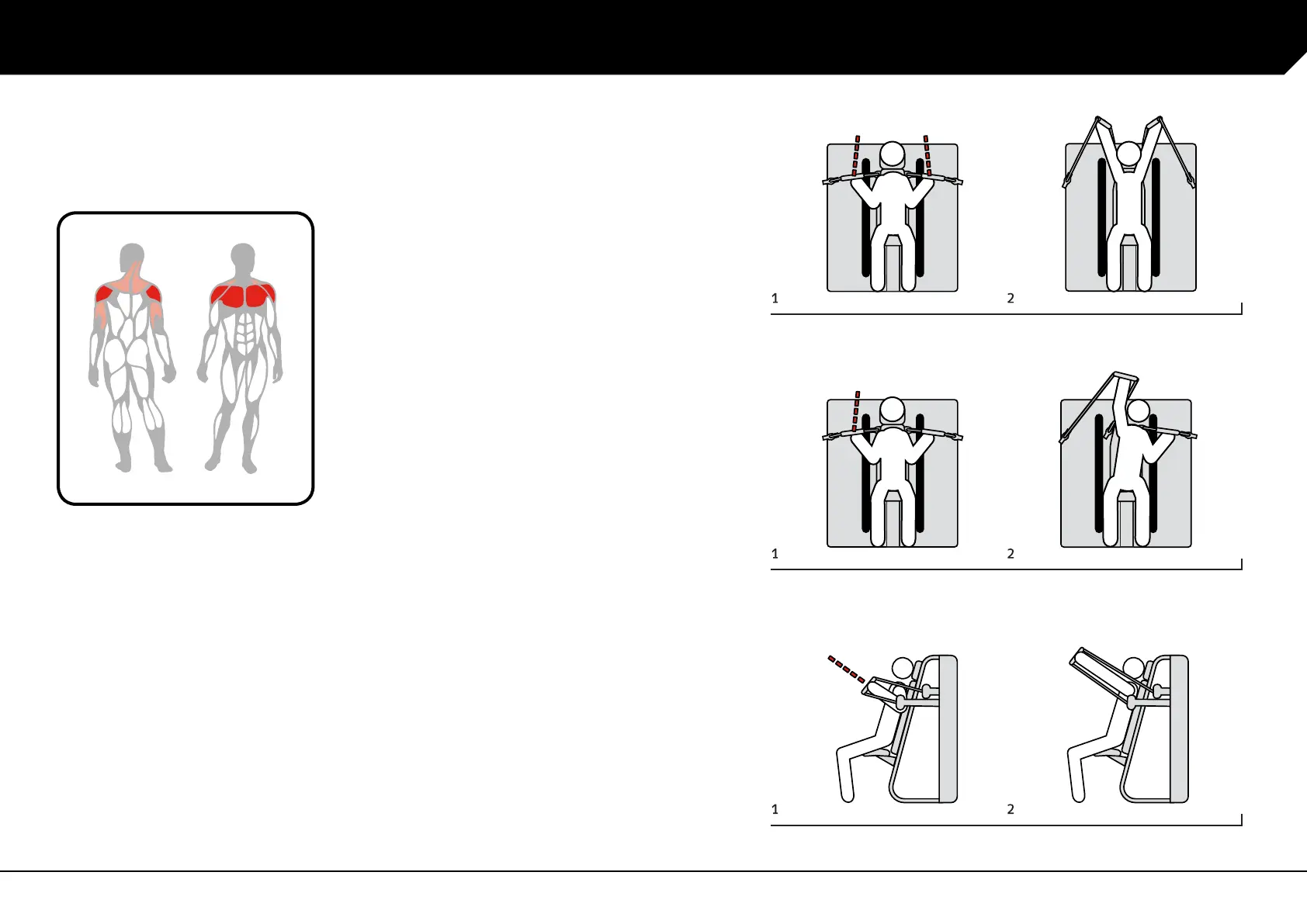 1

2

1

2

1

2