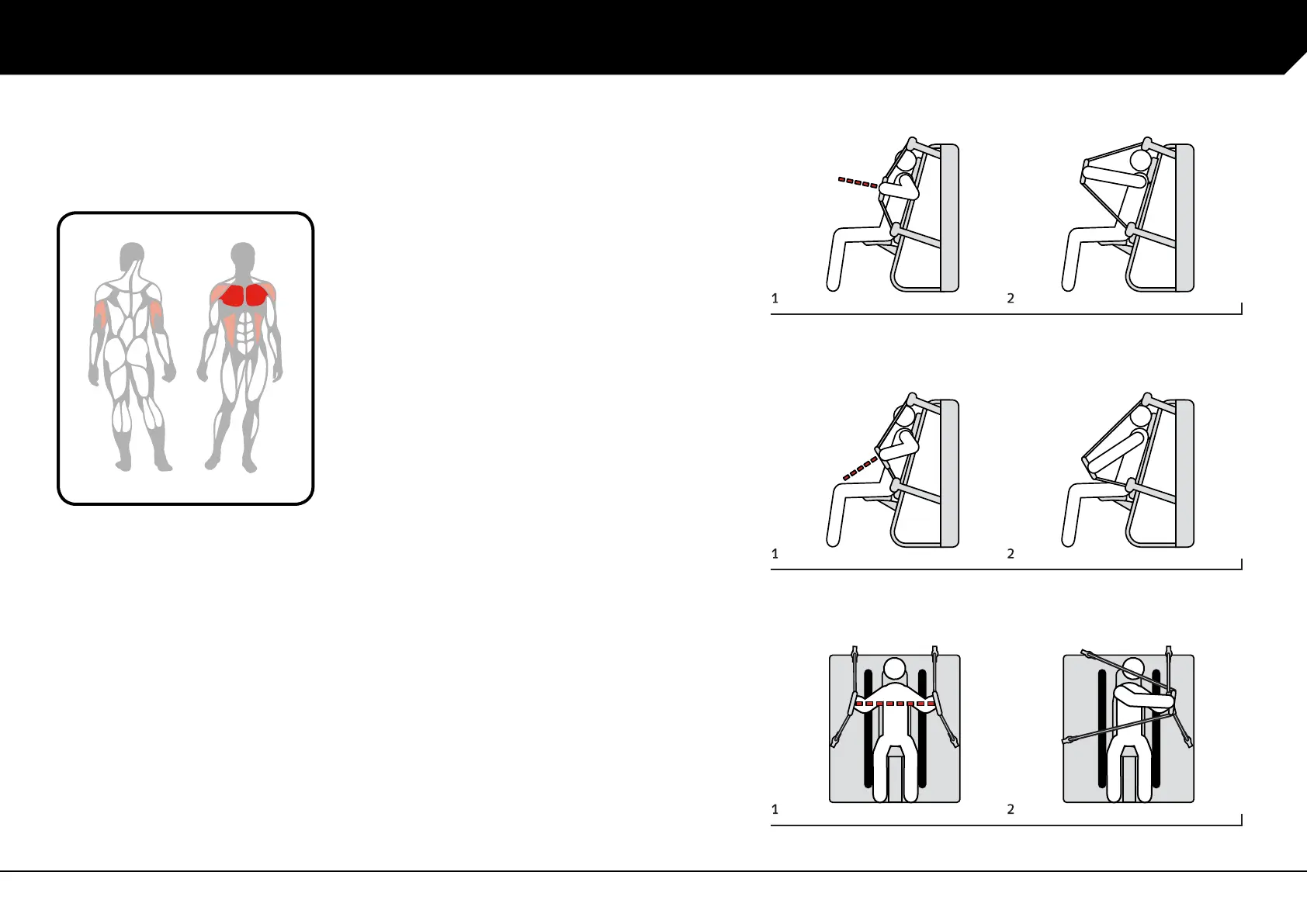 1

2

1

2

1

2