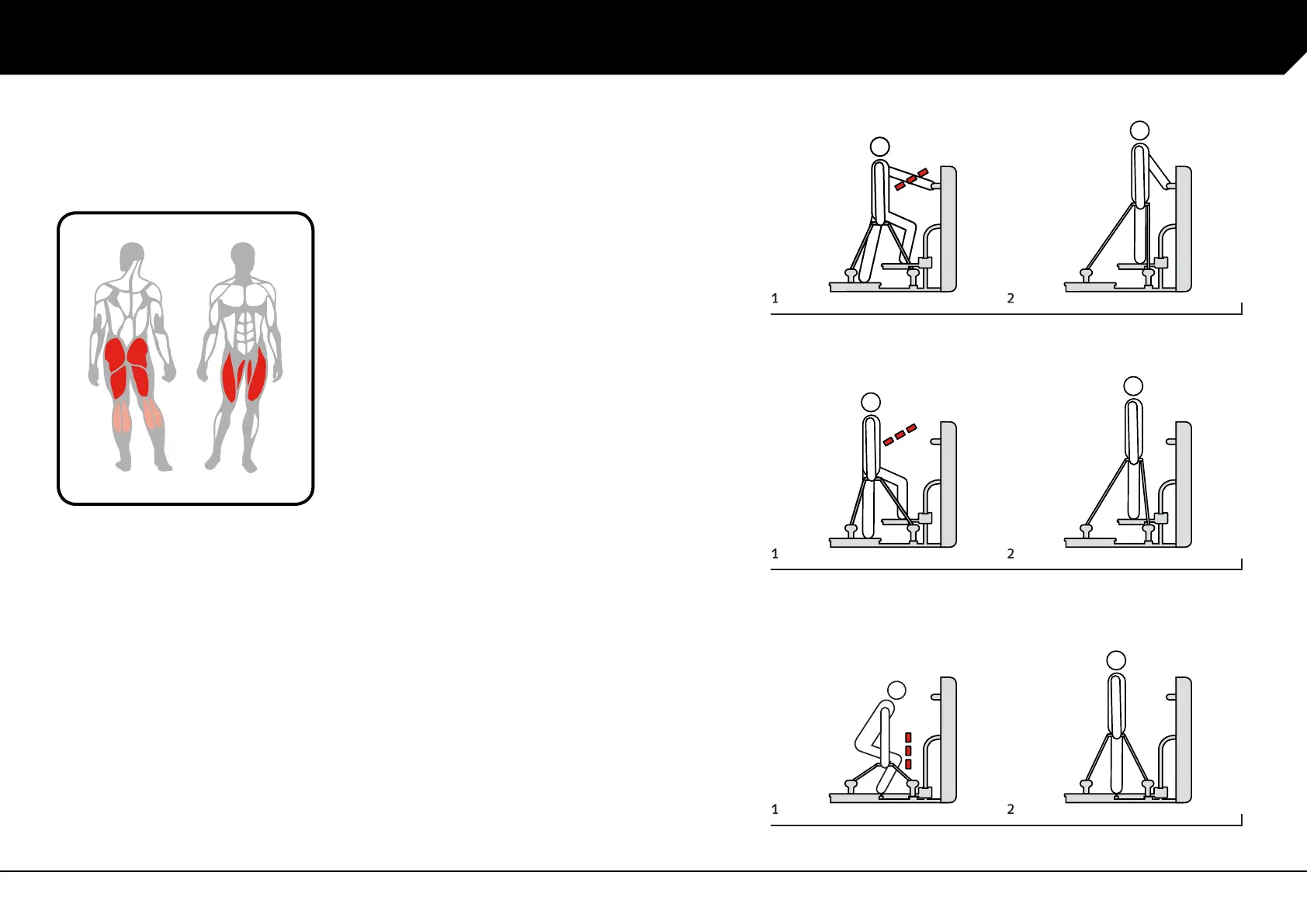 1

2

1

2

1

2