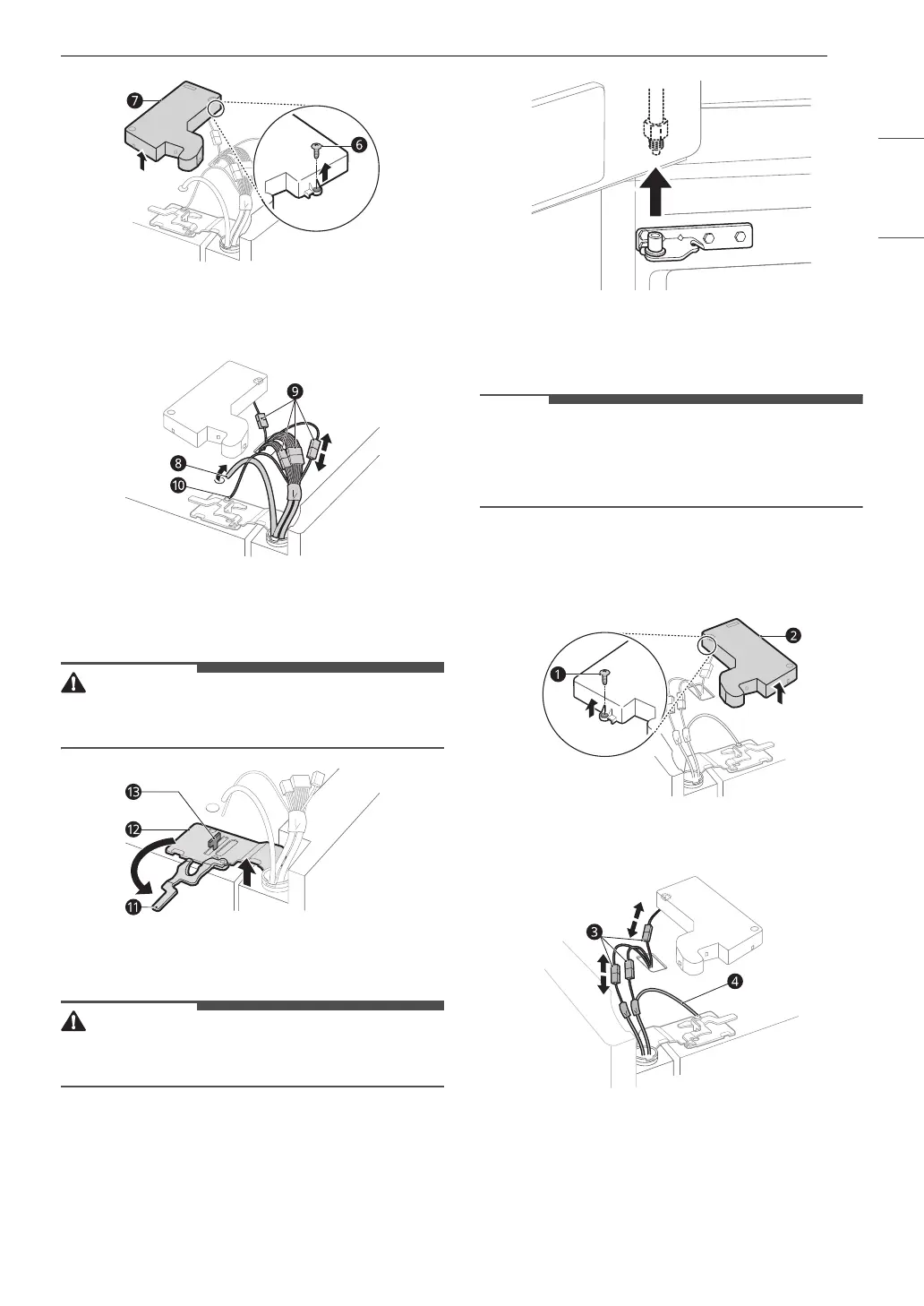 7

6

9

8

10

13

12

11

2

1

3

4