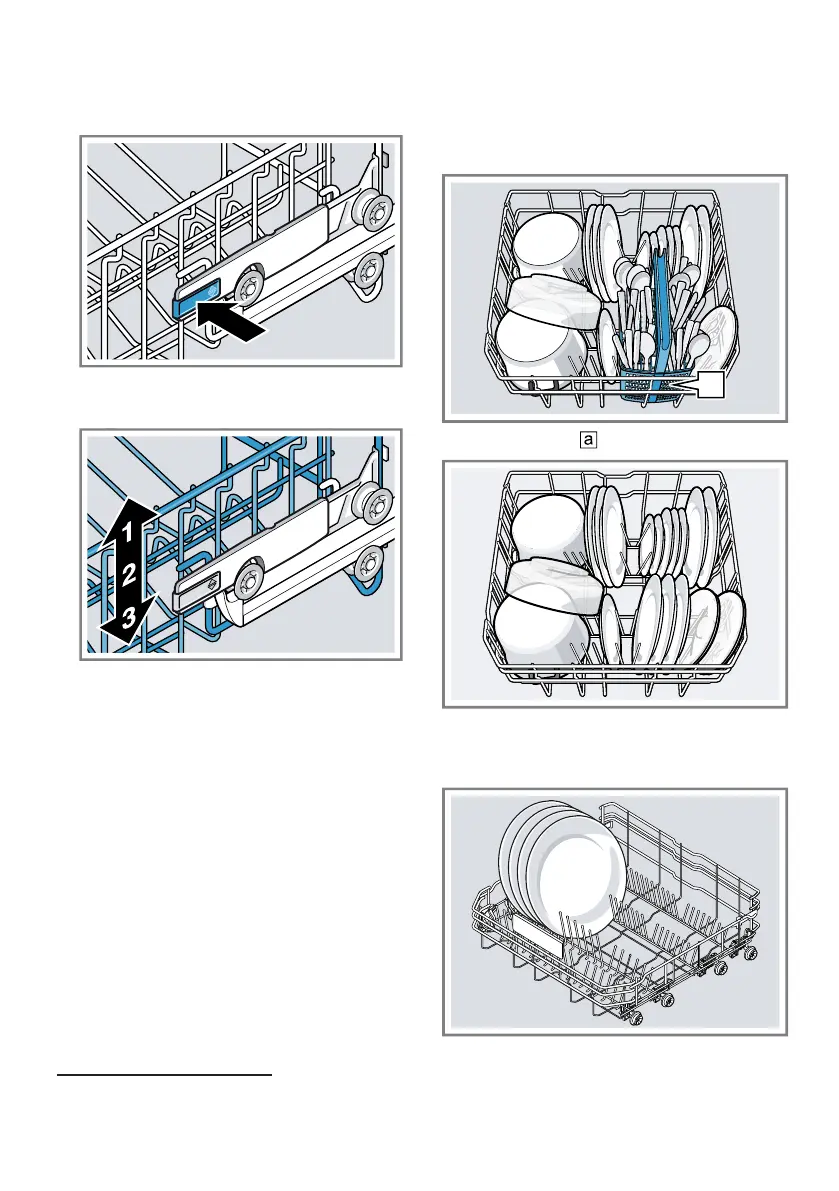 1
2
3

a