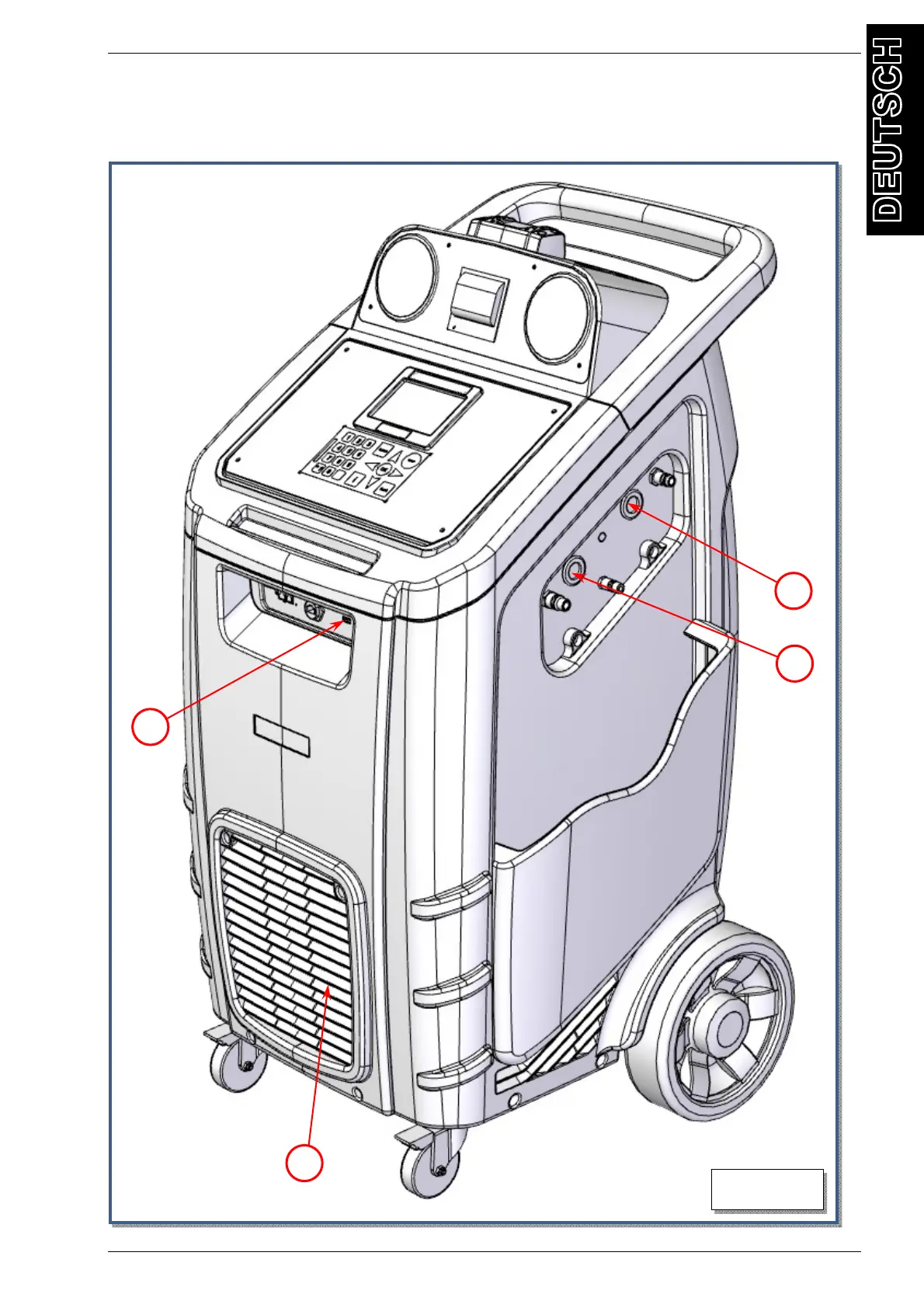 DEUTSCH