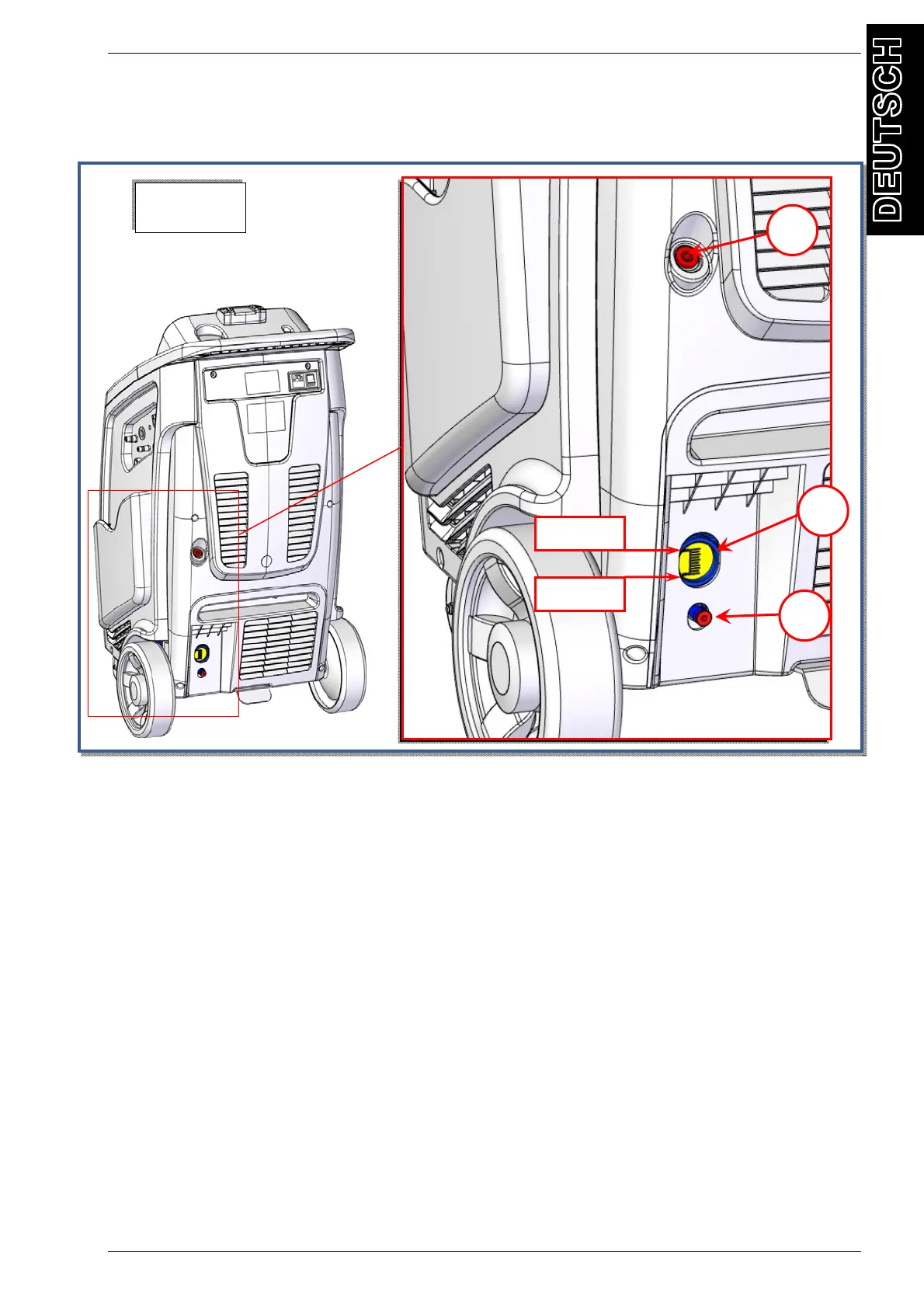 DEUTSCH