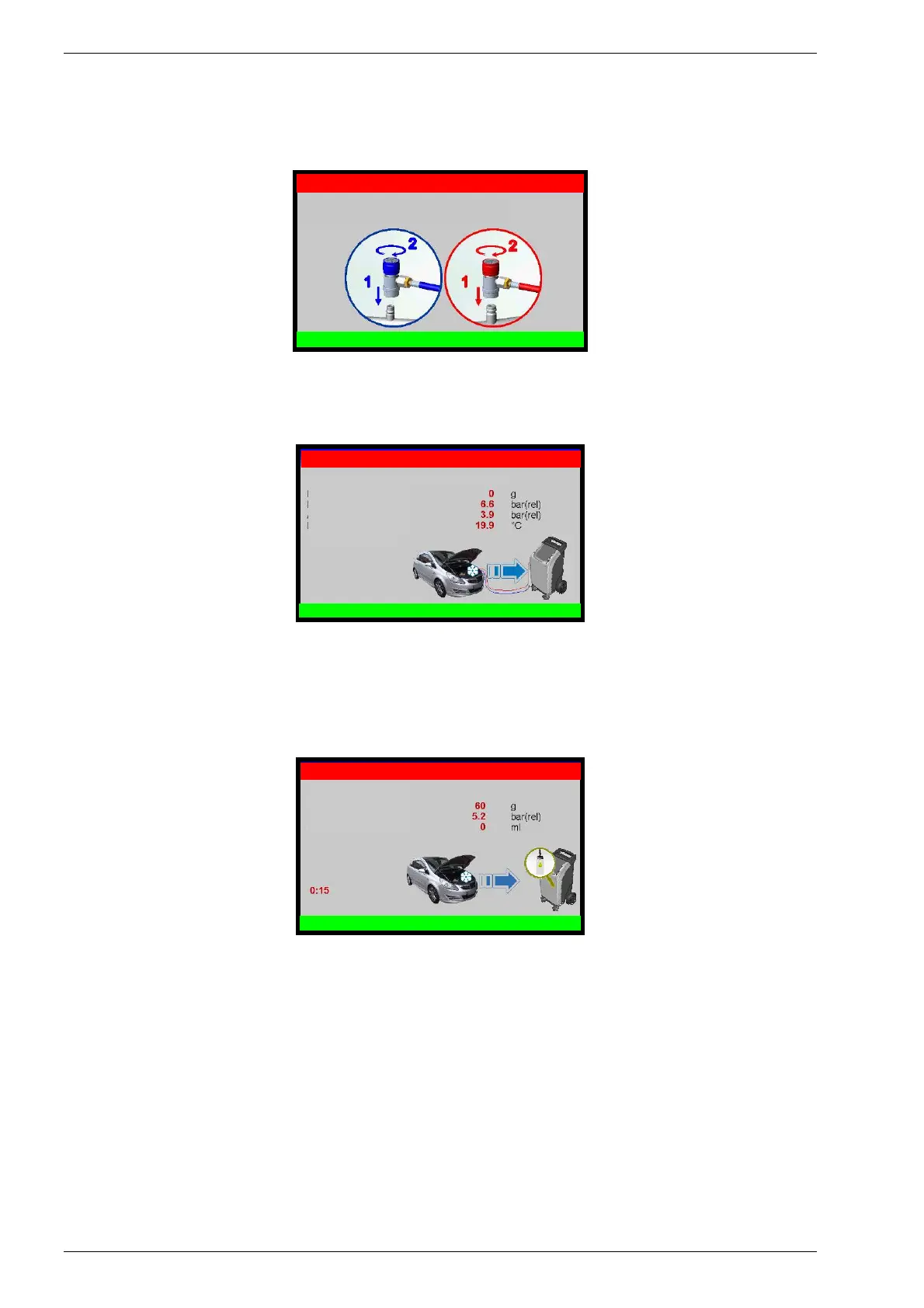 2
1
2
1

0 g
6.6 bar(rel)
3.9 bar(rel)
19.9 °C

60 g
5.2 bar(rel)
0 ml
0:15