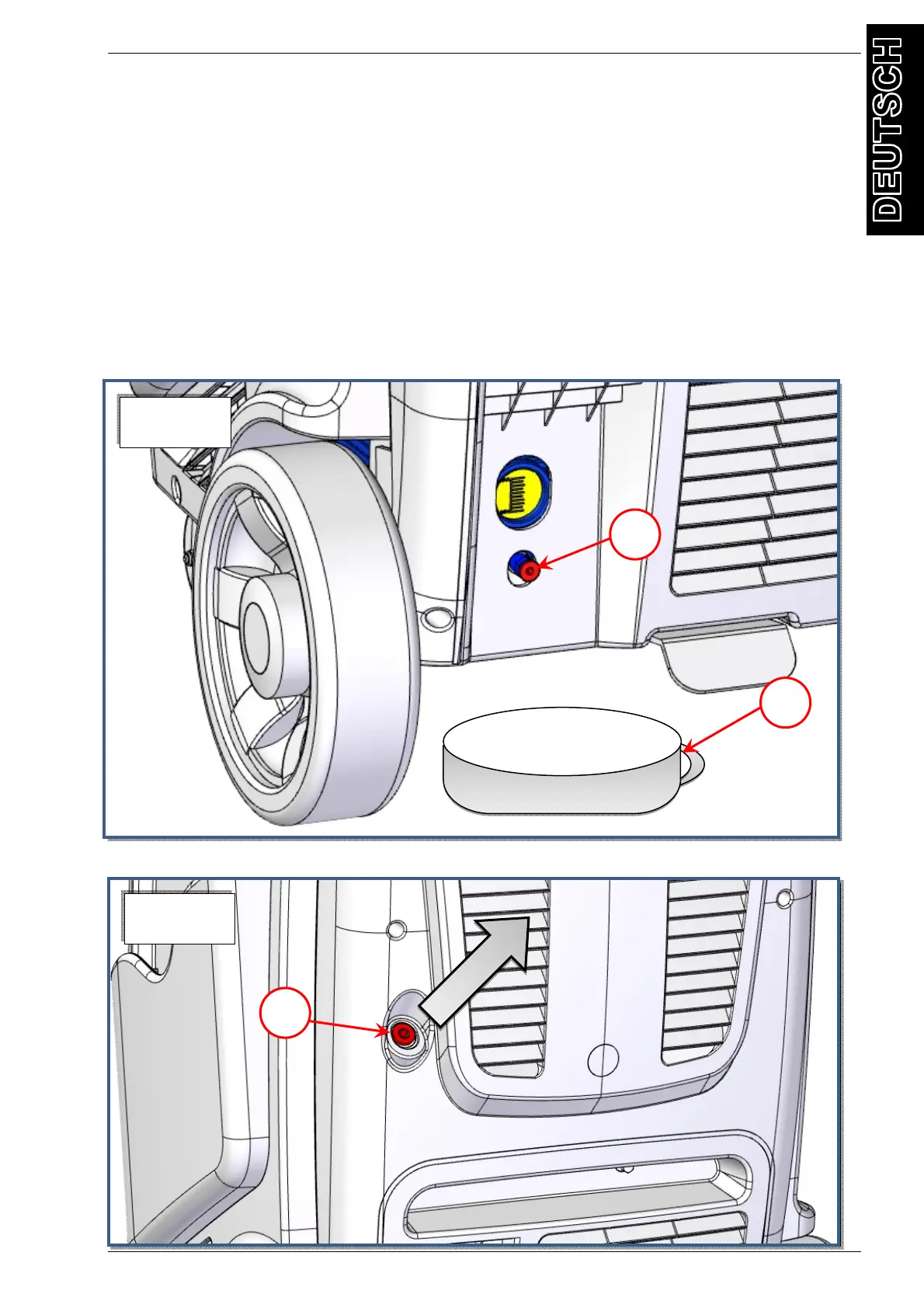 DEUTSCH