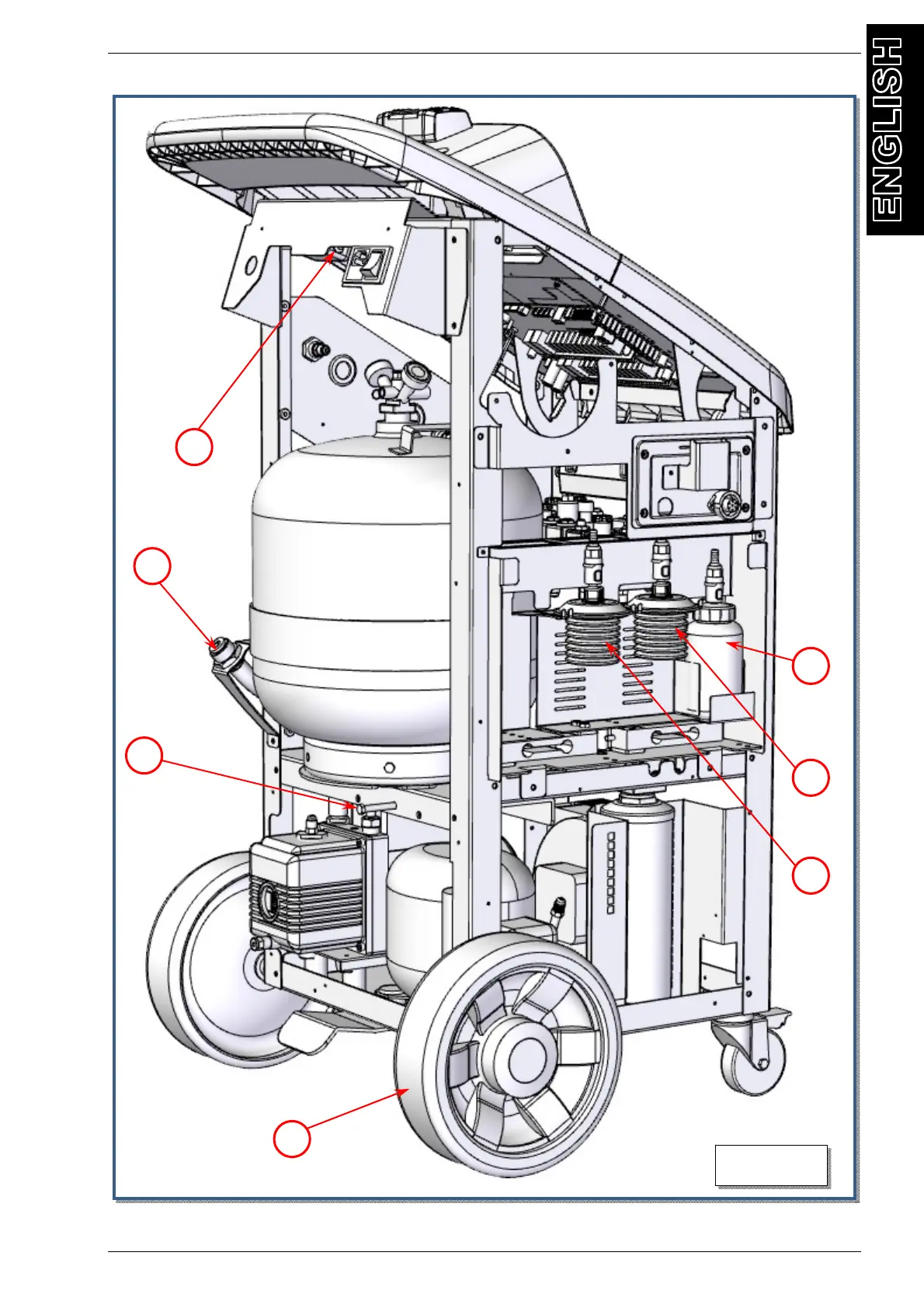 ENGLISH