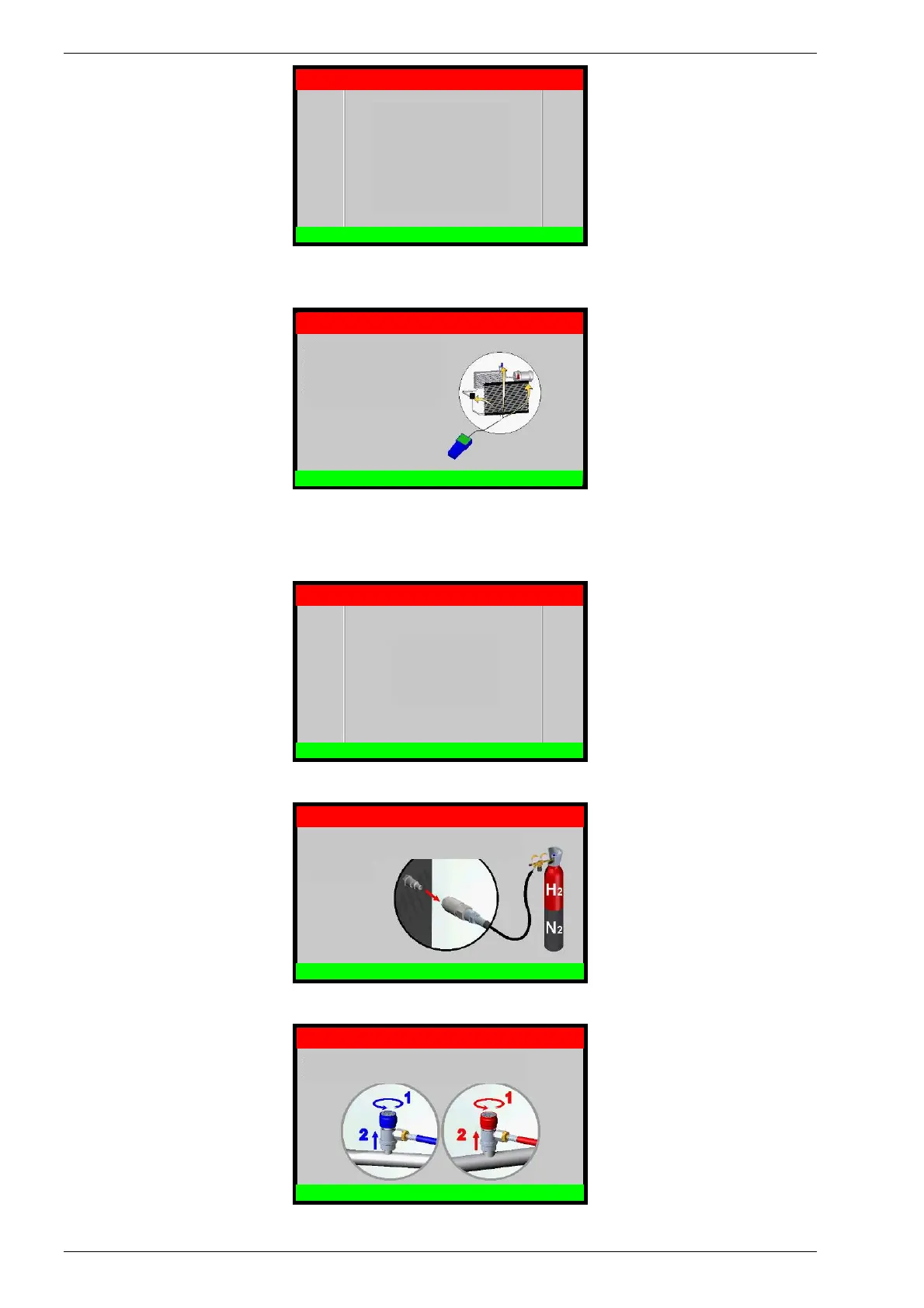 $H_2$
$N_2$

1
2

1
2