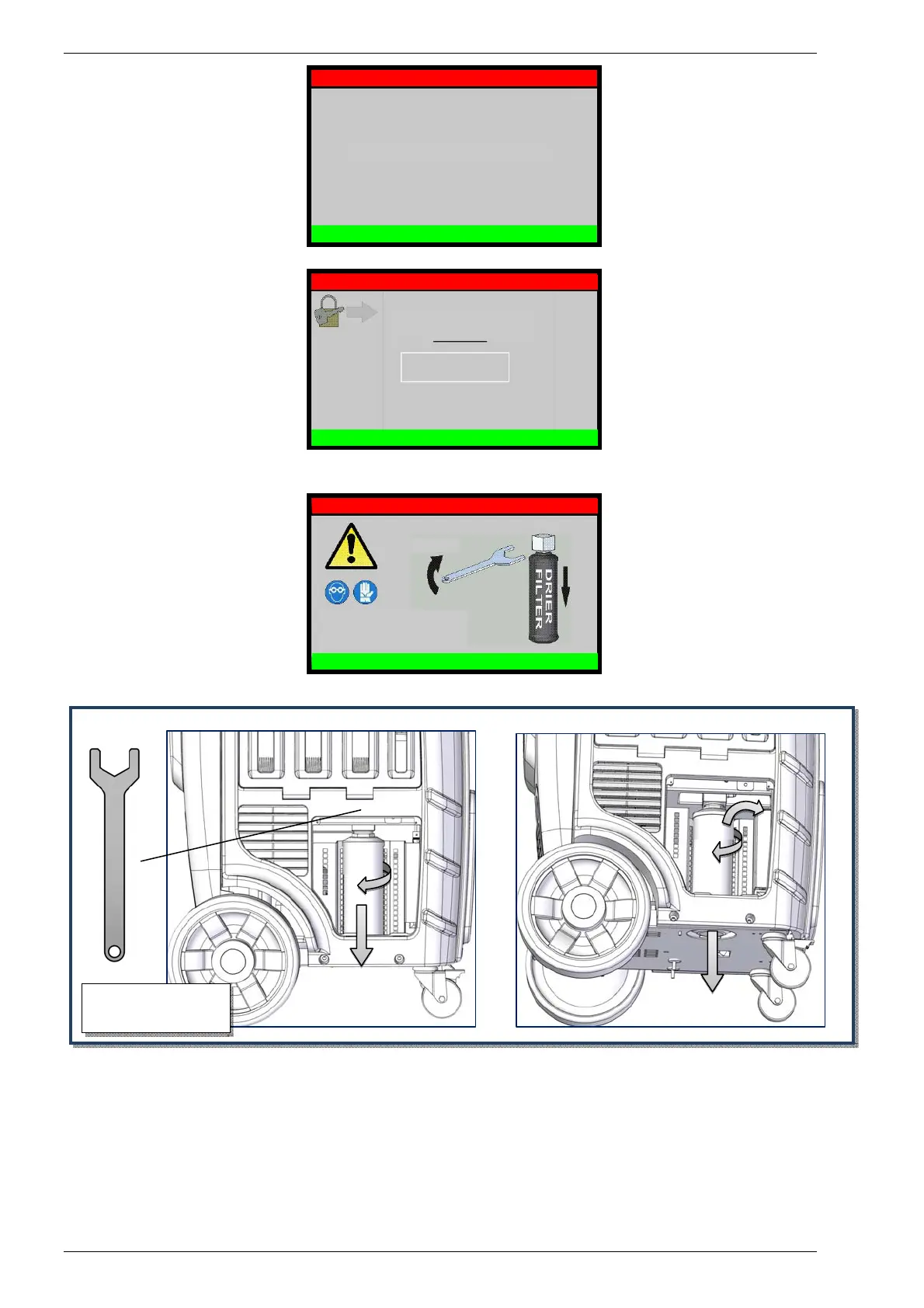 DRIER
FILTER