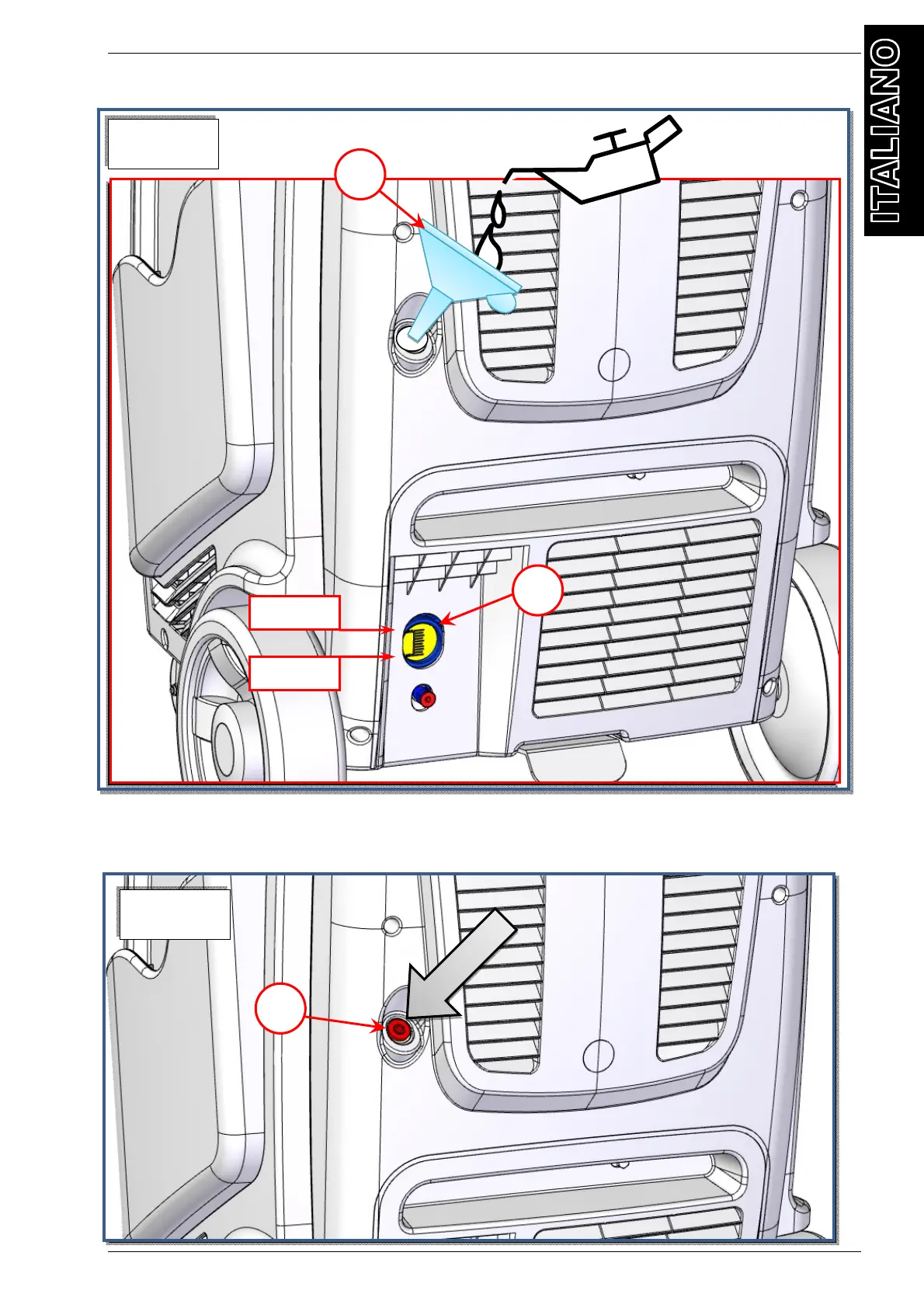 ITALIANO