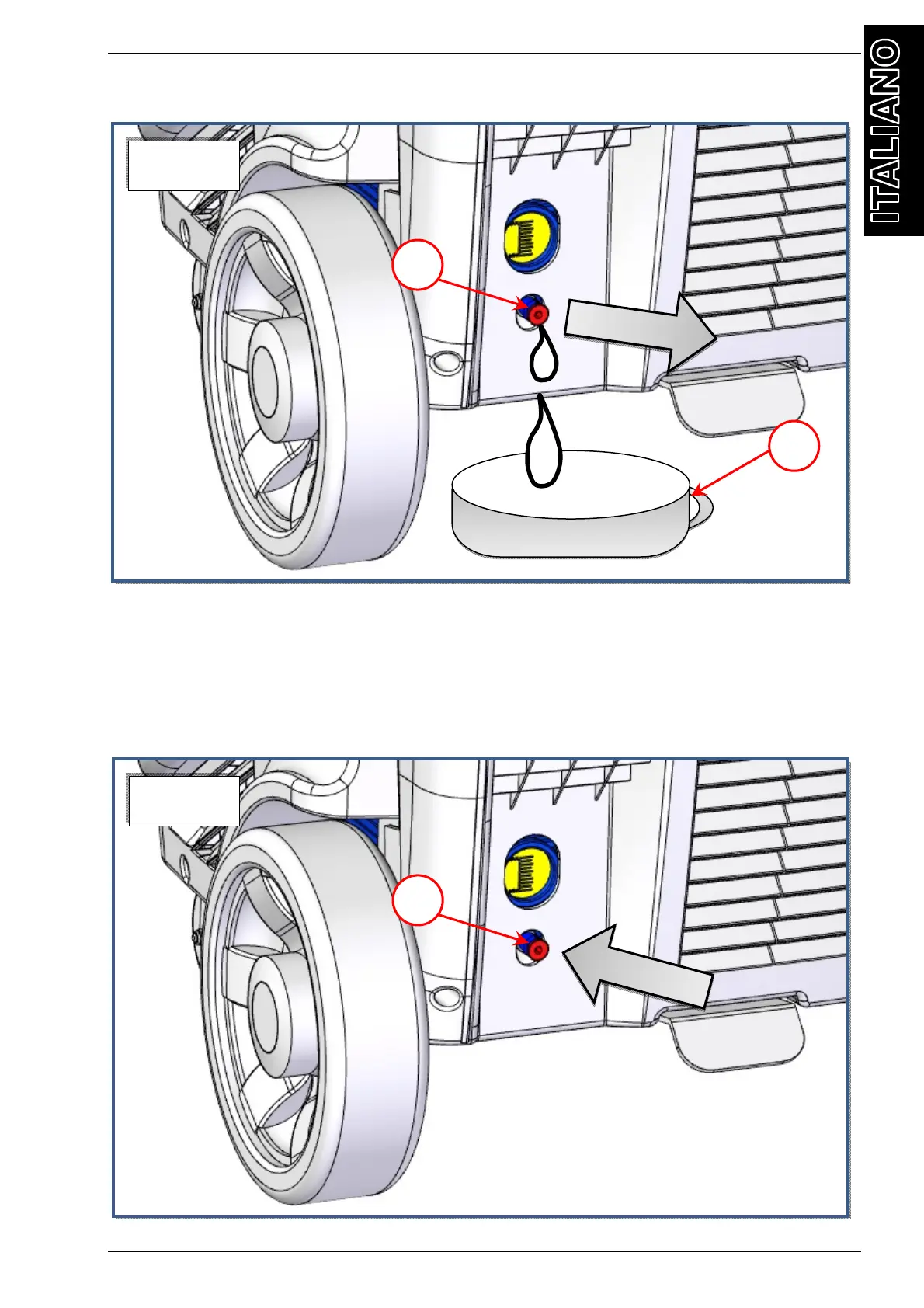 ITALIANO