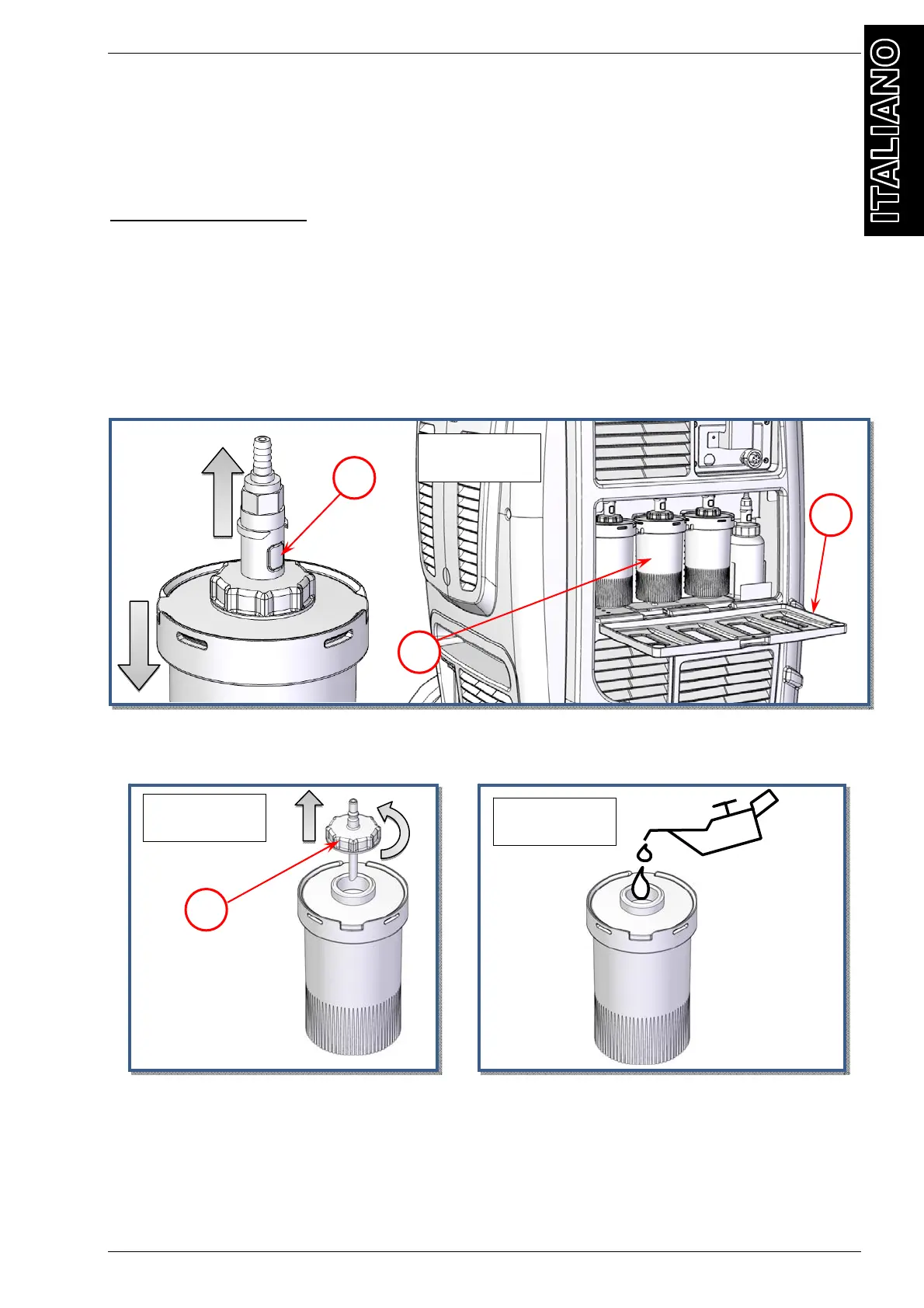 ITALIANO