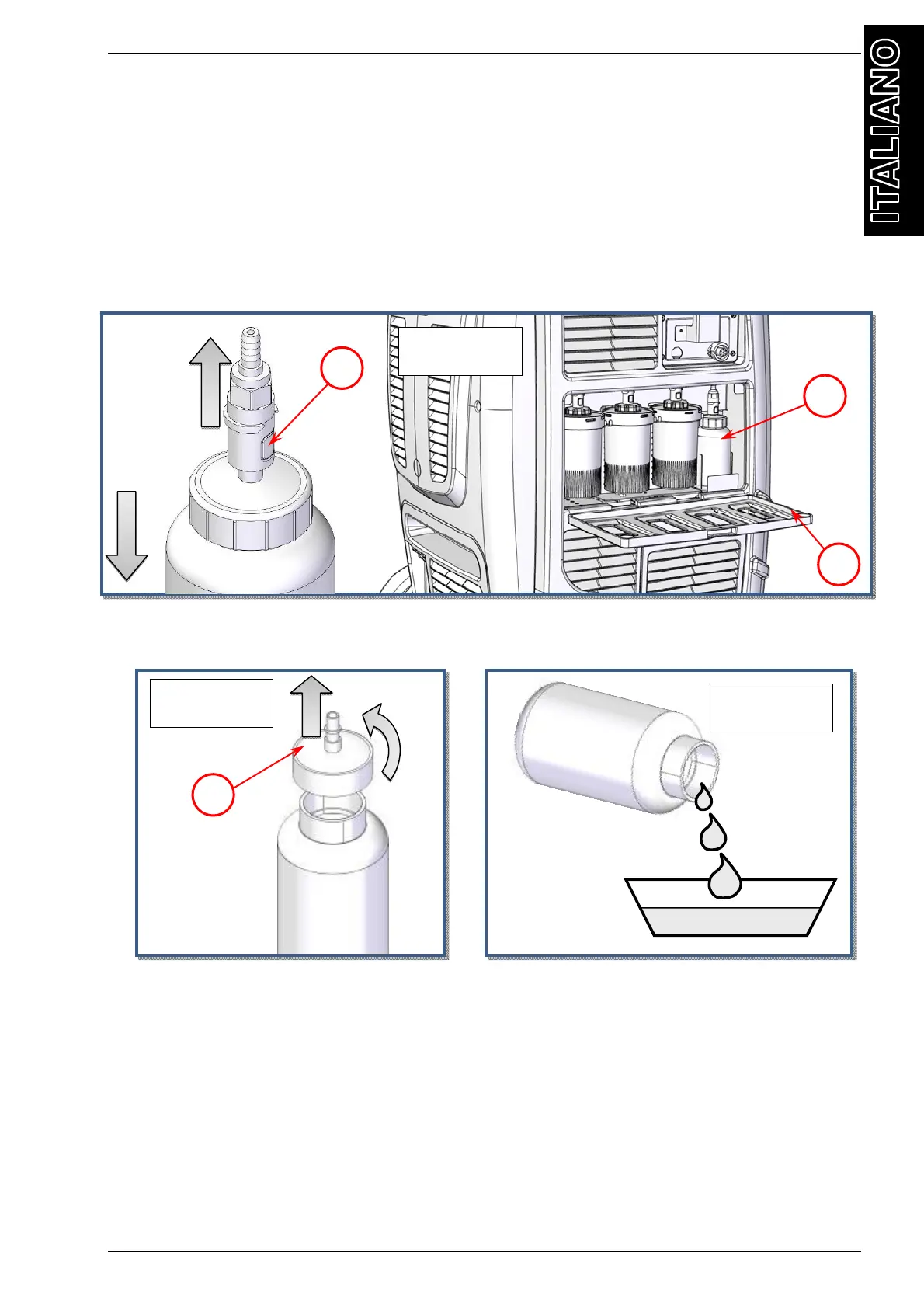 ITALIANO