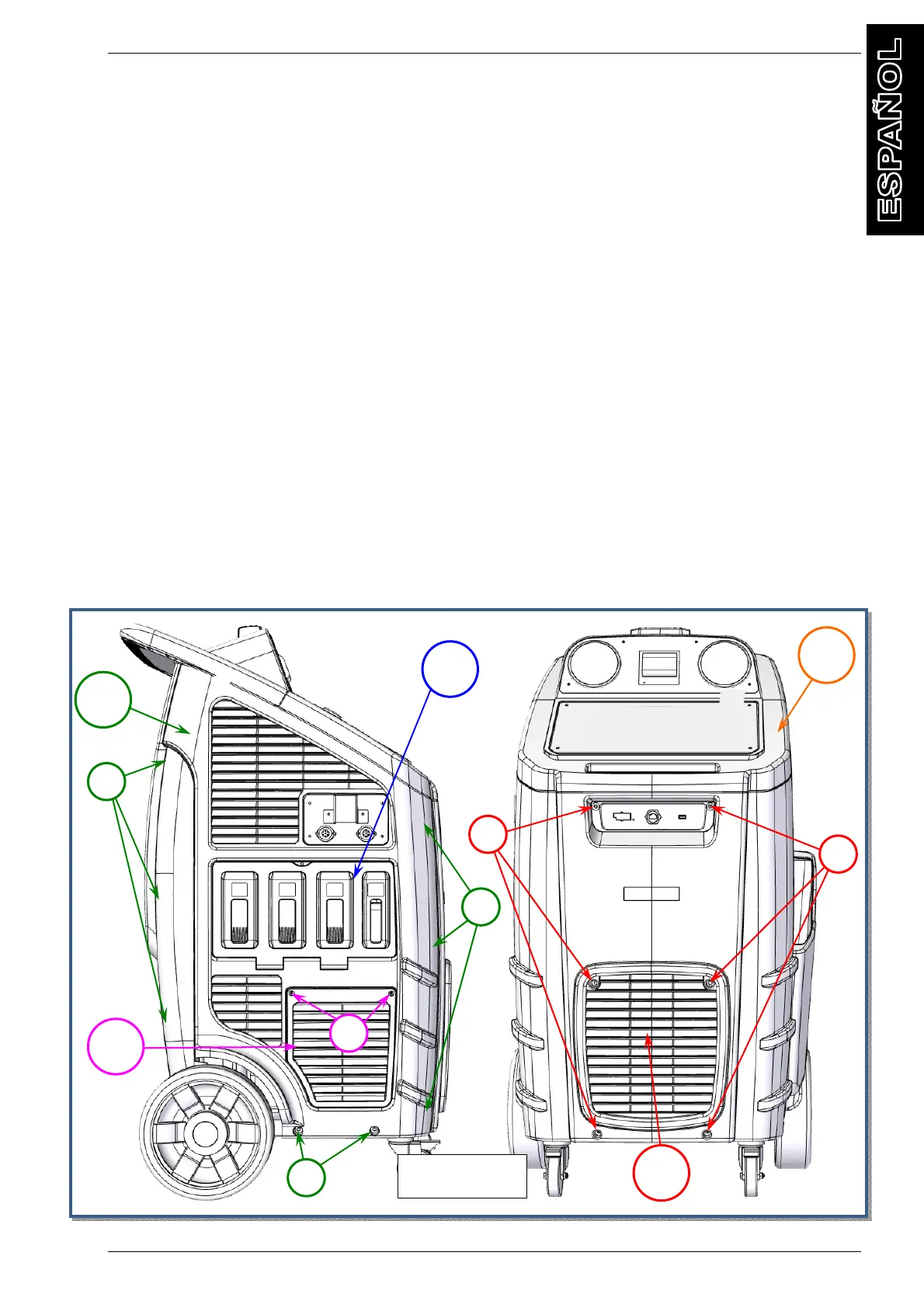 ESPAÑOL