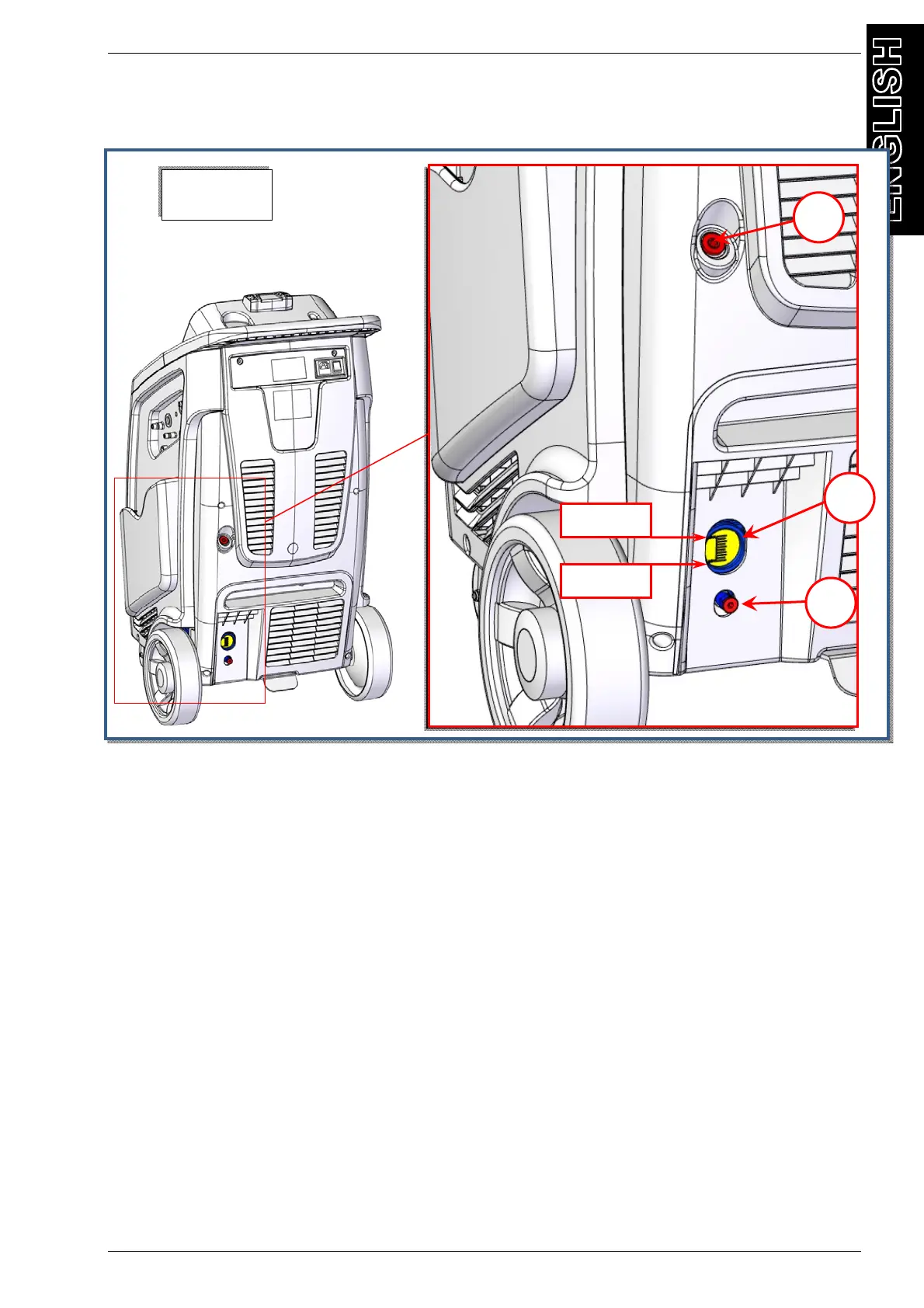 ENGLISH